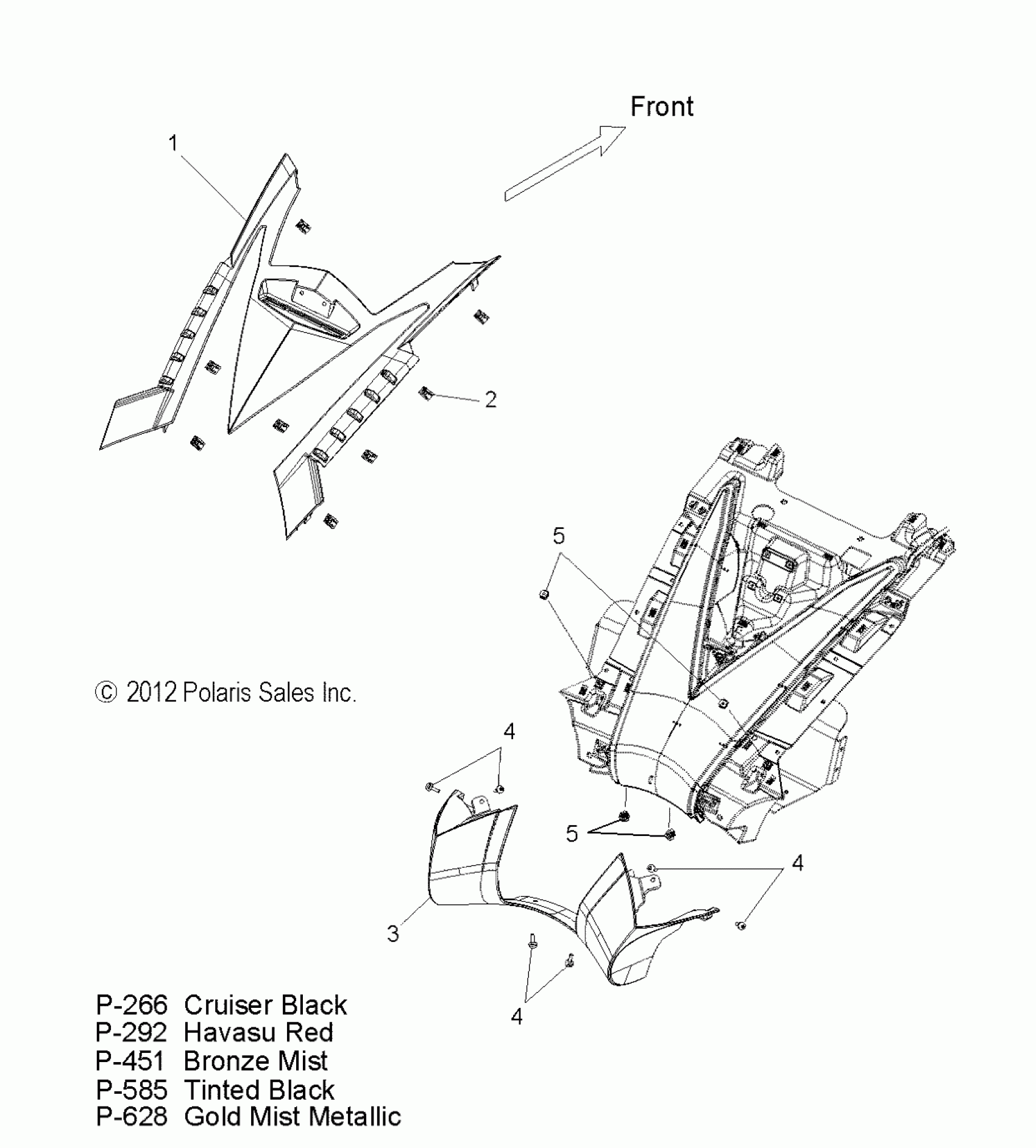 Front

1

2

5

© 2012 Polaris Sales Inc.

4

5

4

3

4

P-266 Cruiser Black
P-292 Havasu Red
P-451 Bronze Mist
P-585 Tinted Black
P-628 Gold Mist Metallic