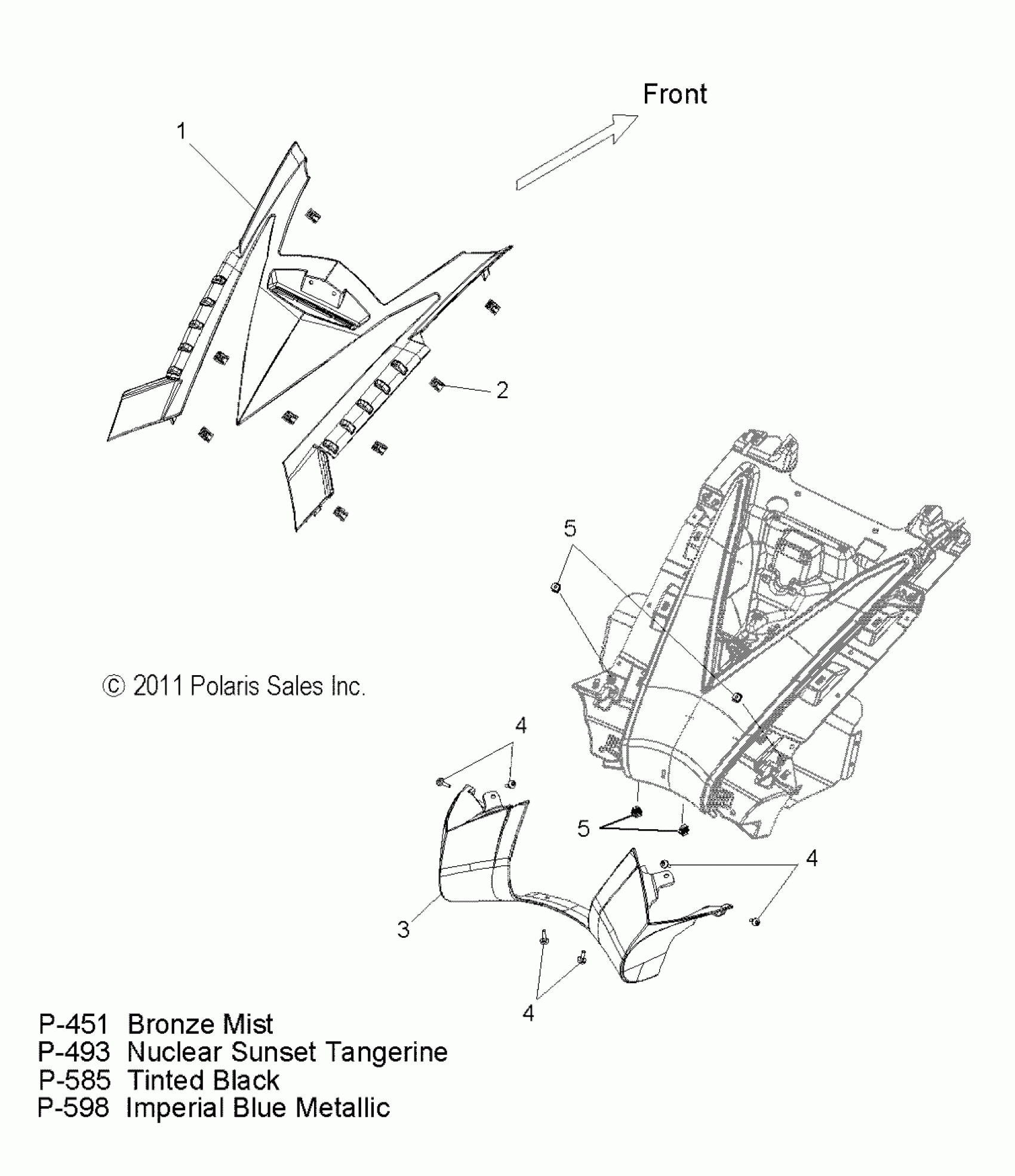 Front

1

2

5

© 2011 Polaris Sales Inc.

4

5

4

3

4

P-451 Bronze Mist
P-493 Nuclear Sunset Tangerine
P-585 Tinted Black
P-598 Imperial Blue Metallic