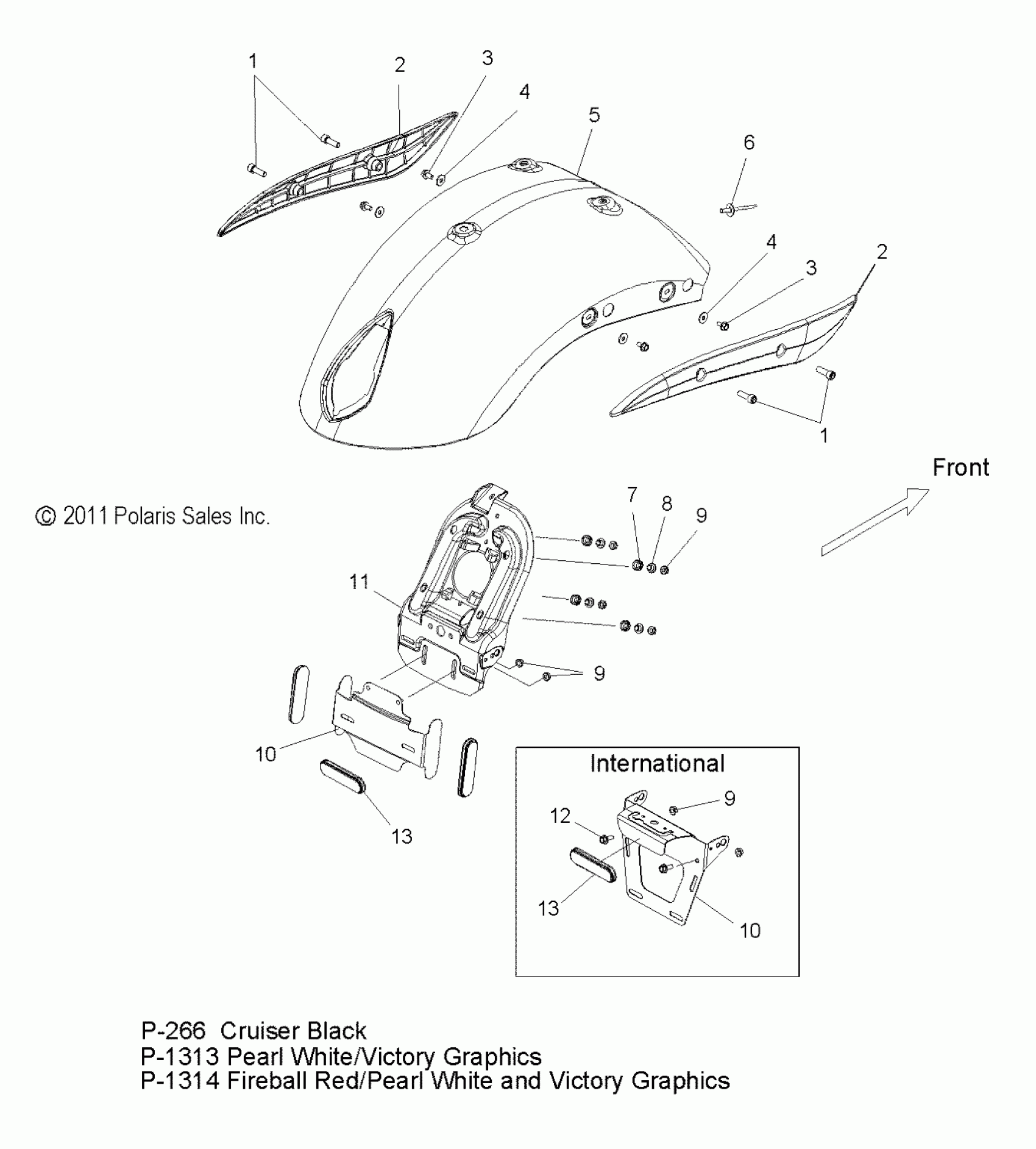 1
2
3
4
5
6
4
3
2
1

Front

© 2011 Polaris Sales Inc.

7
8
9
11
9
10
13

International
9
12
13
10

P-266 Cruiser Black
P-1313 Pearl White/Victory Graphics
P-1314 Fireball Red/Pearl White and Victory Graphics