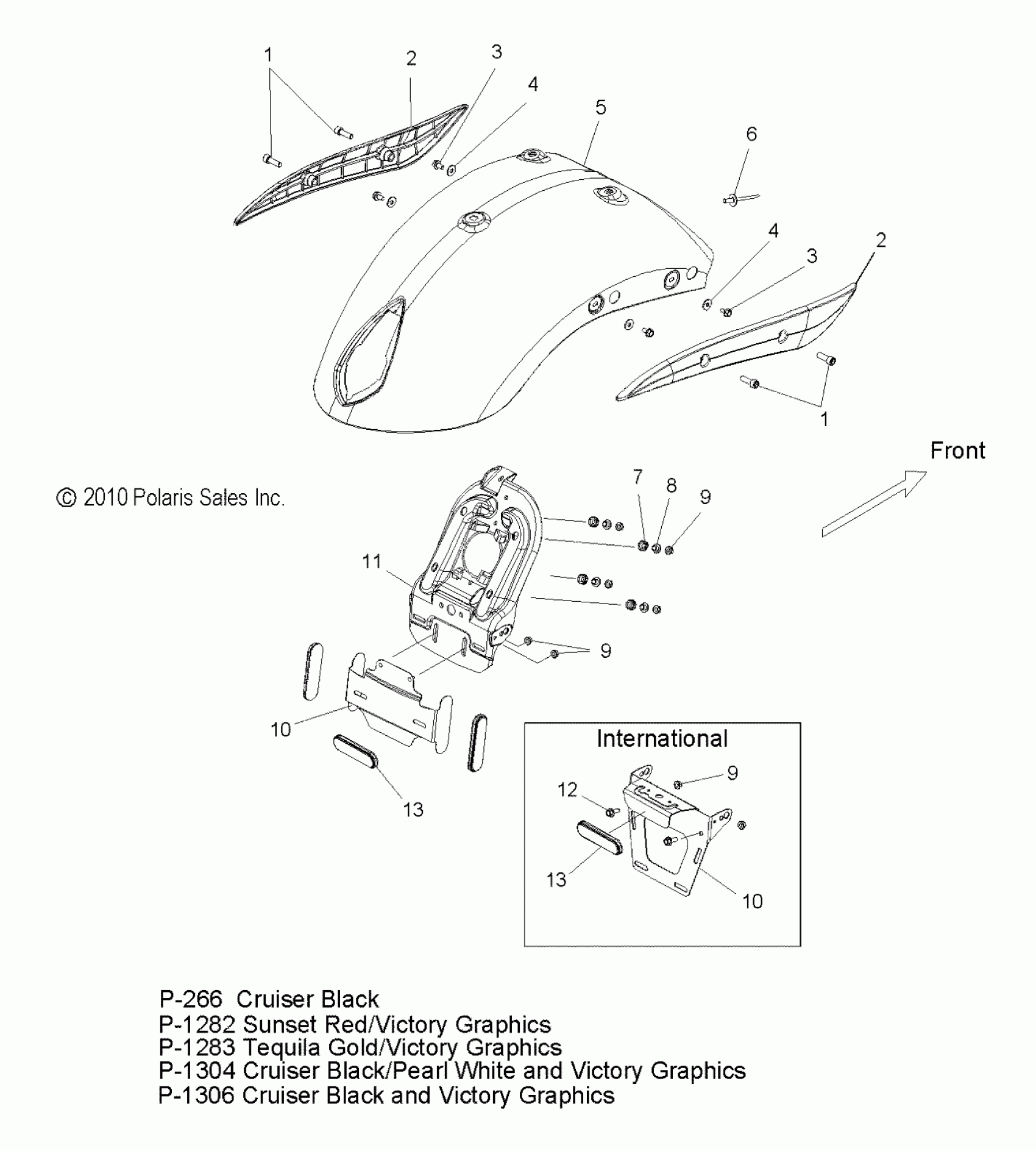 1
2
3
4
5
6
4
3
2
1

Front

© 2010 Polaris Sales Inc.

7
8
9
11
9
10
13

International
9
12
13
10

P-266 Cruiser Black
P-1282 Sunset Red/Victory Graphics
P-1283 Tequila Gold/Victory Graphics
P-1304 Cruiser Black/Pearl White and Victory Graphics
P-1306 Cruiser Black and Victory Graphics