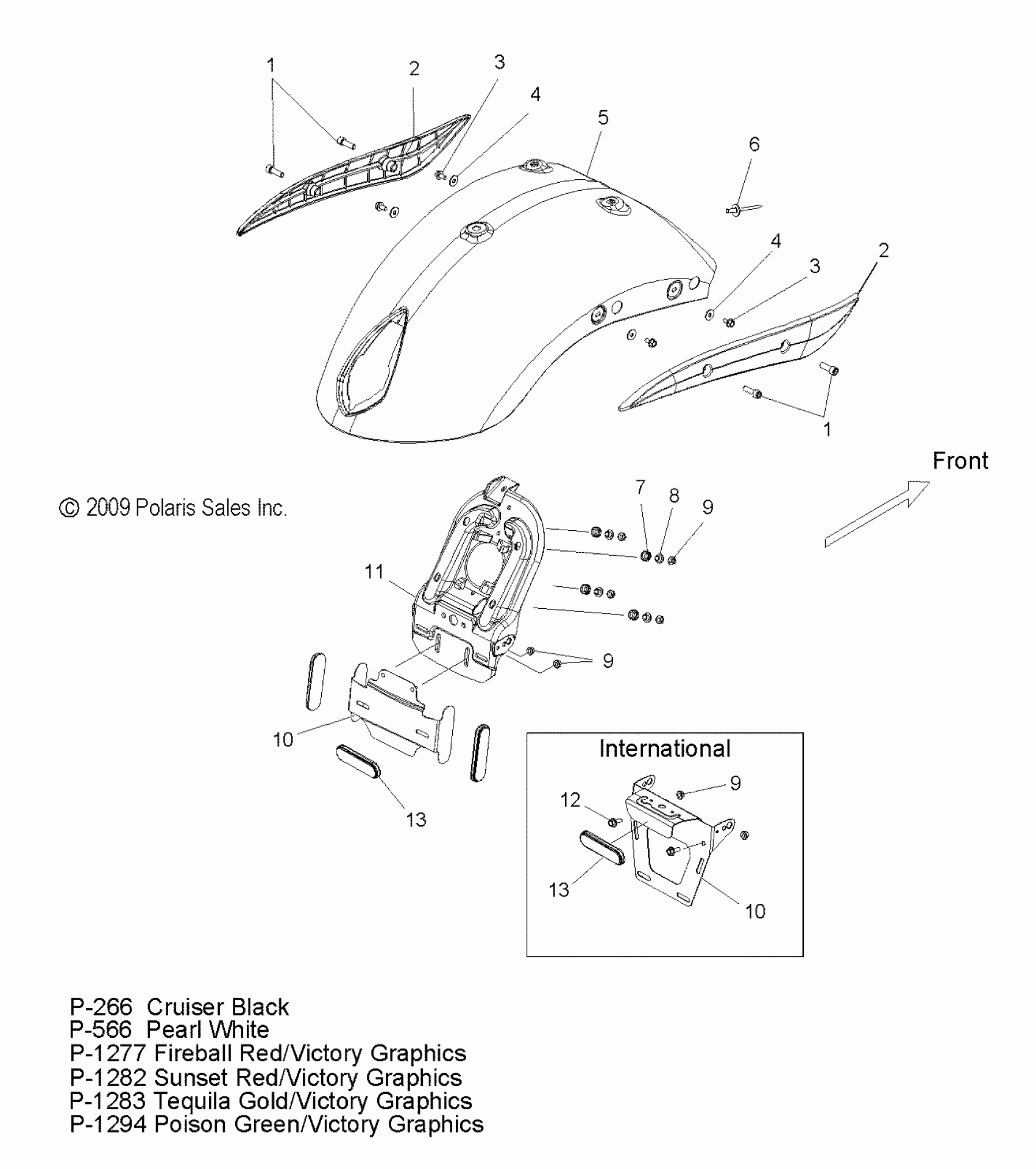 1 2 3 4 5 6

4 3 2

1

Front

© 2009 Polaris Sales Inc.

7 8 9

11

9

10

13

International

9

12

13

10

P-266 Cruiser Black
P-566 Pearl White
P-1277 Fireball Red/Victory Graphics
P-1282 Sunset Red/Victory Graphics
P-1283 Tequila Gold/Victory Graphics
P-1294 Poison Green/Victory Graphics