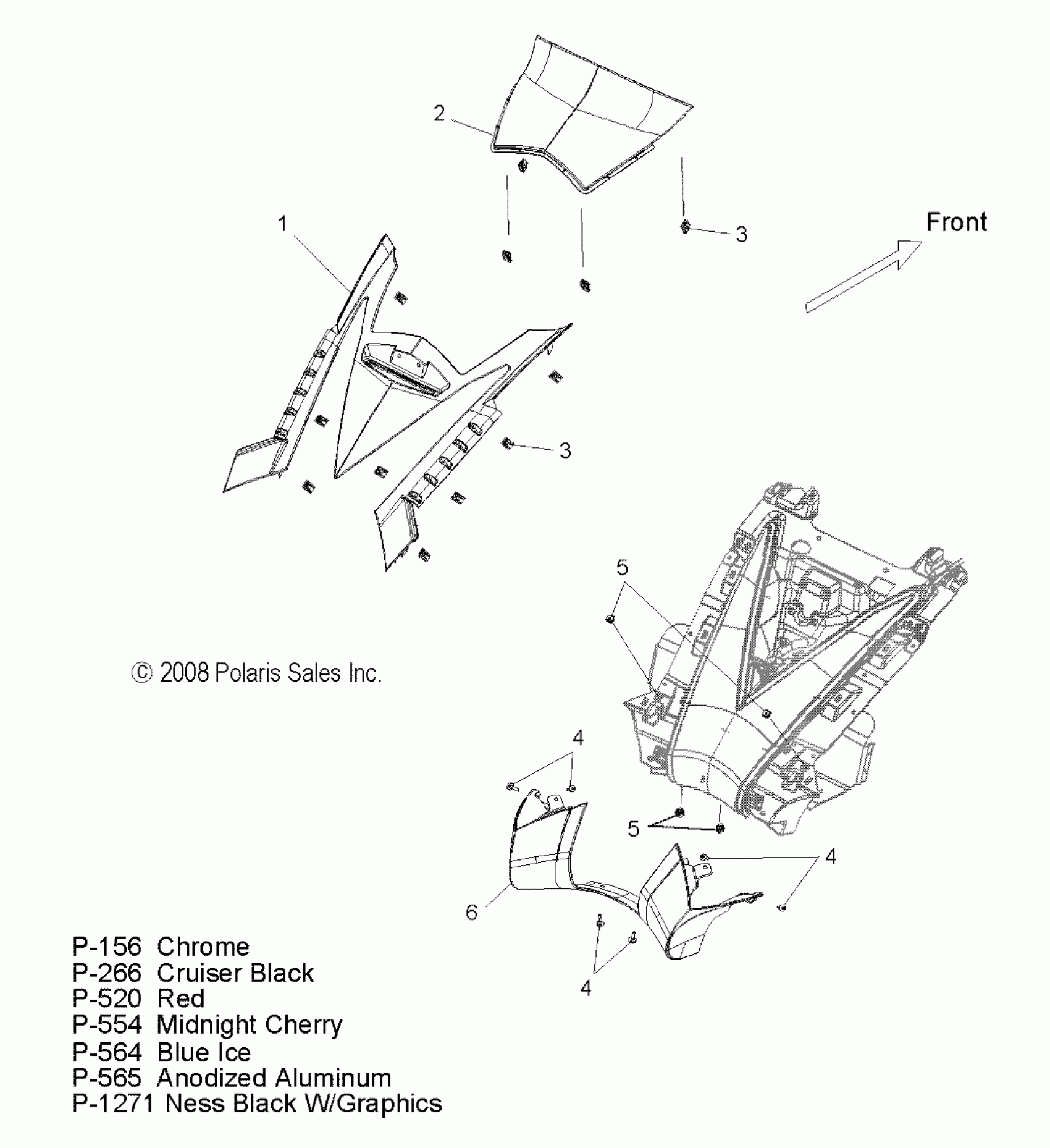 2

1

3

Front

3

5

© 2008 Polaris Sales Inc.

4

5

4

6

4

P-156 Chrome
P-266 Cruiser Black
P-520 Red
P-554 Midnight Cherry
P-564 Blue Ice
P-565 Anodized Aluminum
P-1271 Ness Black W/Graphics