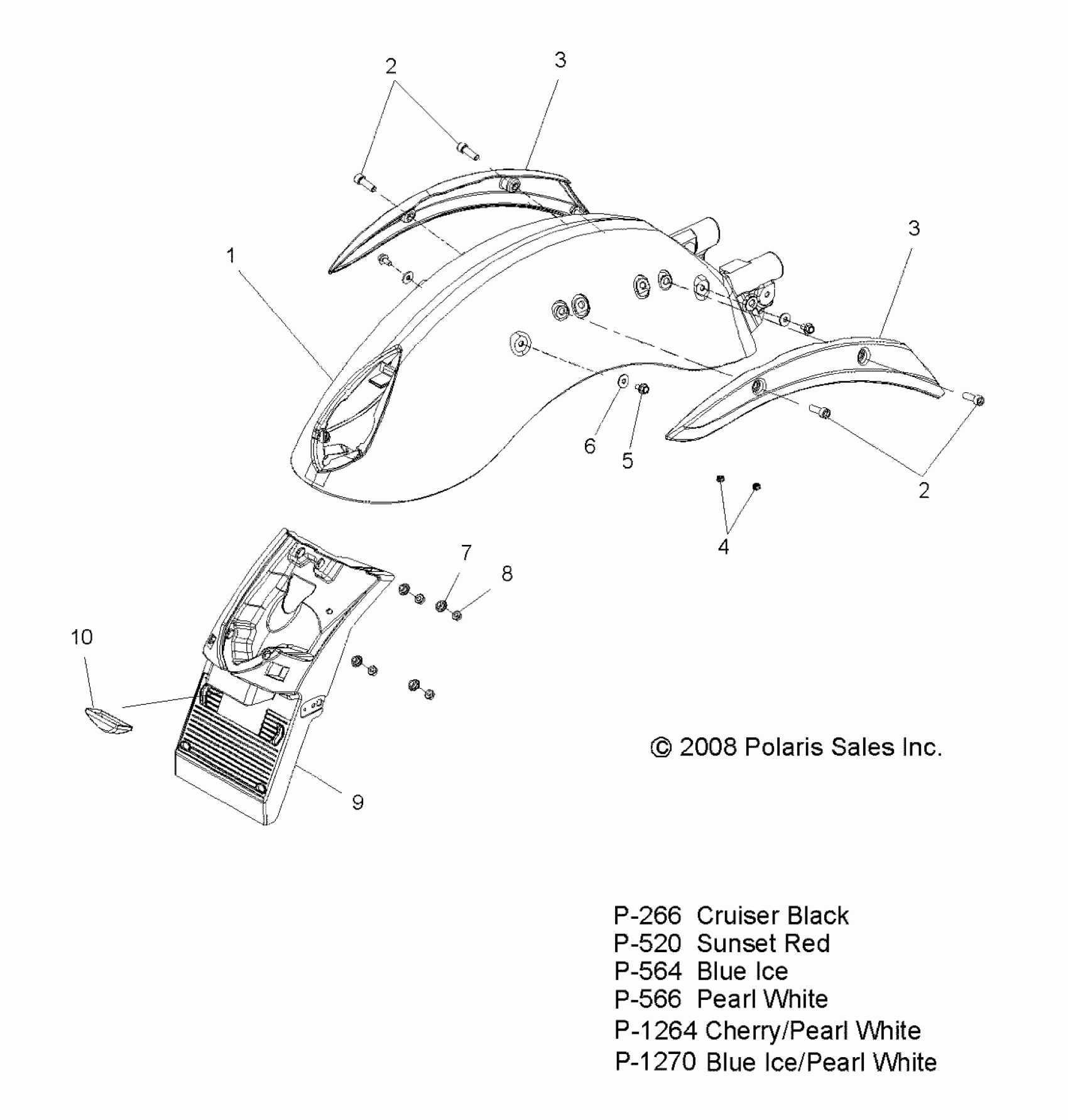 2
3
1
3
6
5
2
4
7
8
10
9

© 2008 Polaris Sales Inc.

P-266 Cruiser Black
P-520 Sunset Red
P-564 Blue Ice
P-566 Pearl White
P-1264 Cherry/Pearl White
P-1270 Blue Ice/Pearl White