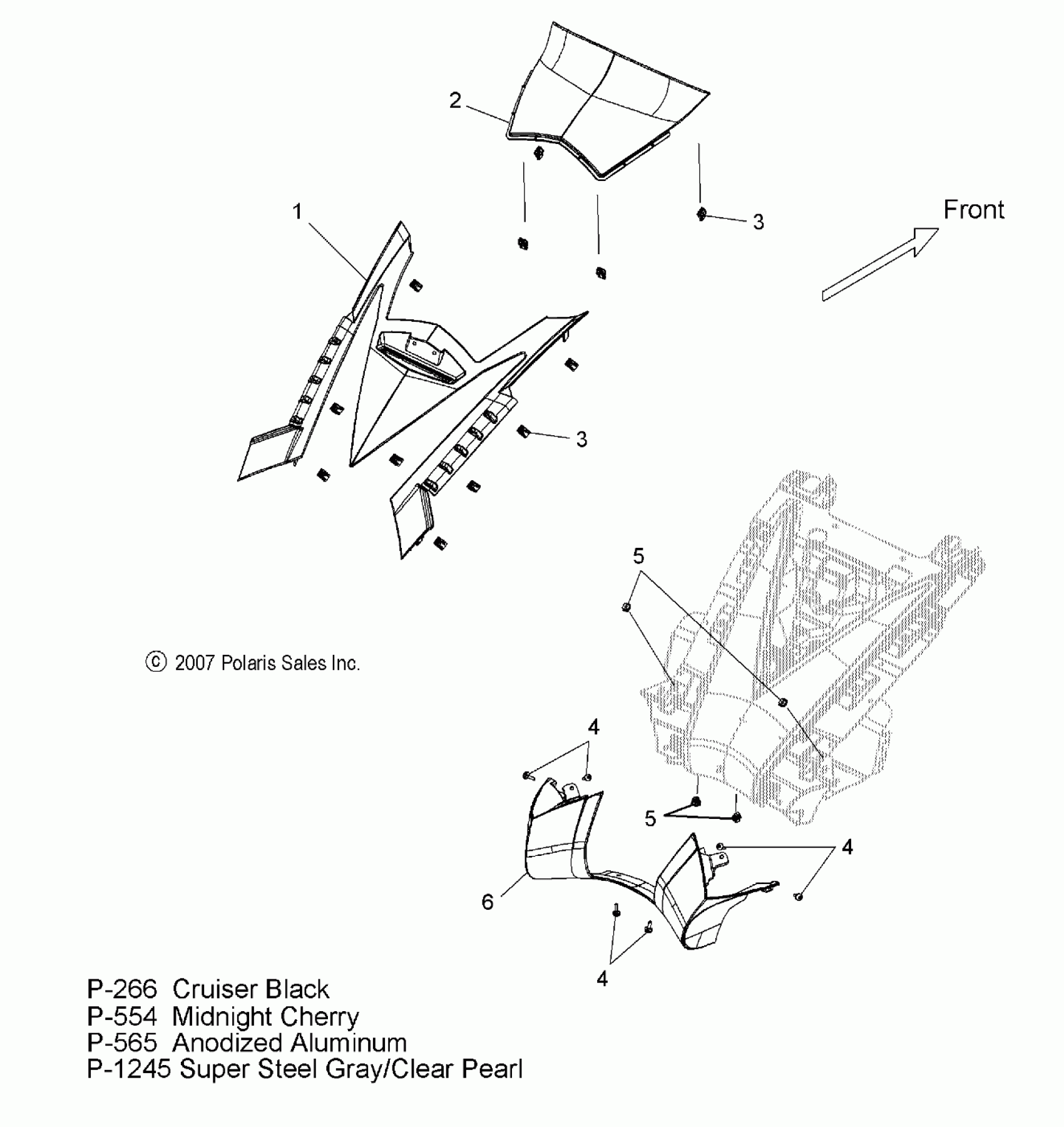 2

1

3

Front

3

5

© 2007 Polaris Sales Inc.

4

5

4

6

4

P-266 Cruiser Black
P-554 Midnight Cherry
P-565 Anodized Aluminum
P-1245 Super Steel Gray/Clear Pearl