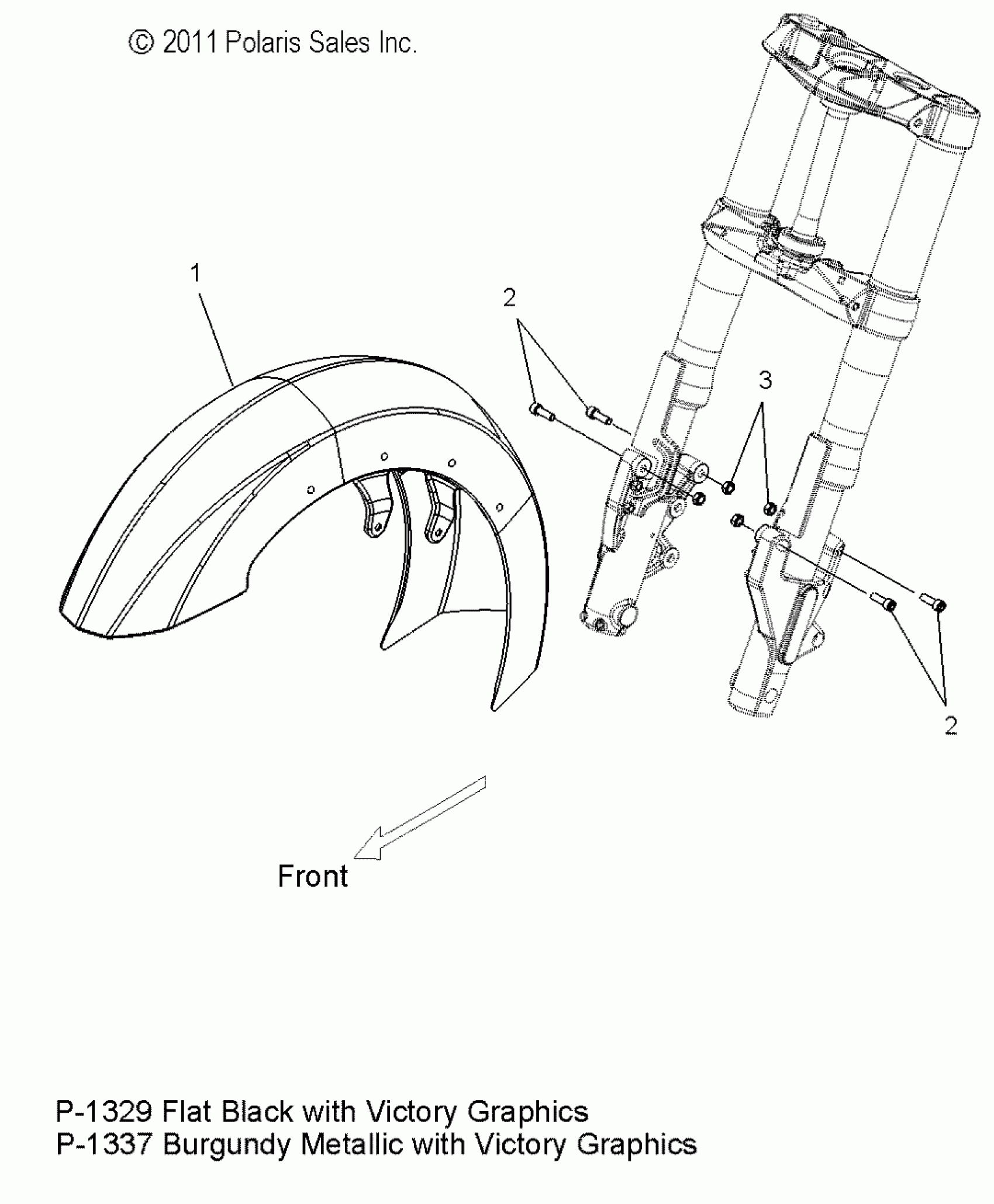 © 2011 Polaris Sales Inc.

1

2

3

2

Front

P-1329 Flat Black with Victory Graphics
P-1337 Burgundy Metallic with Victory Graphics