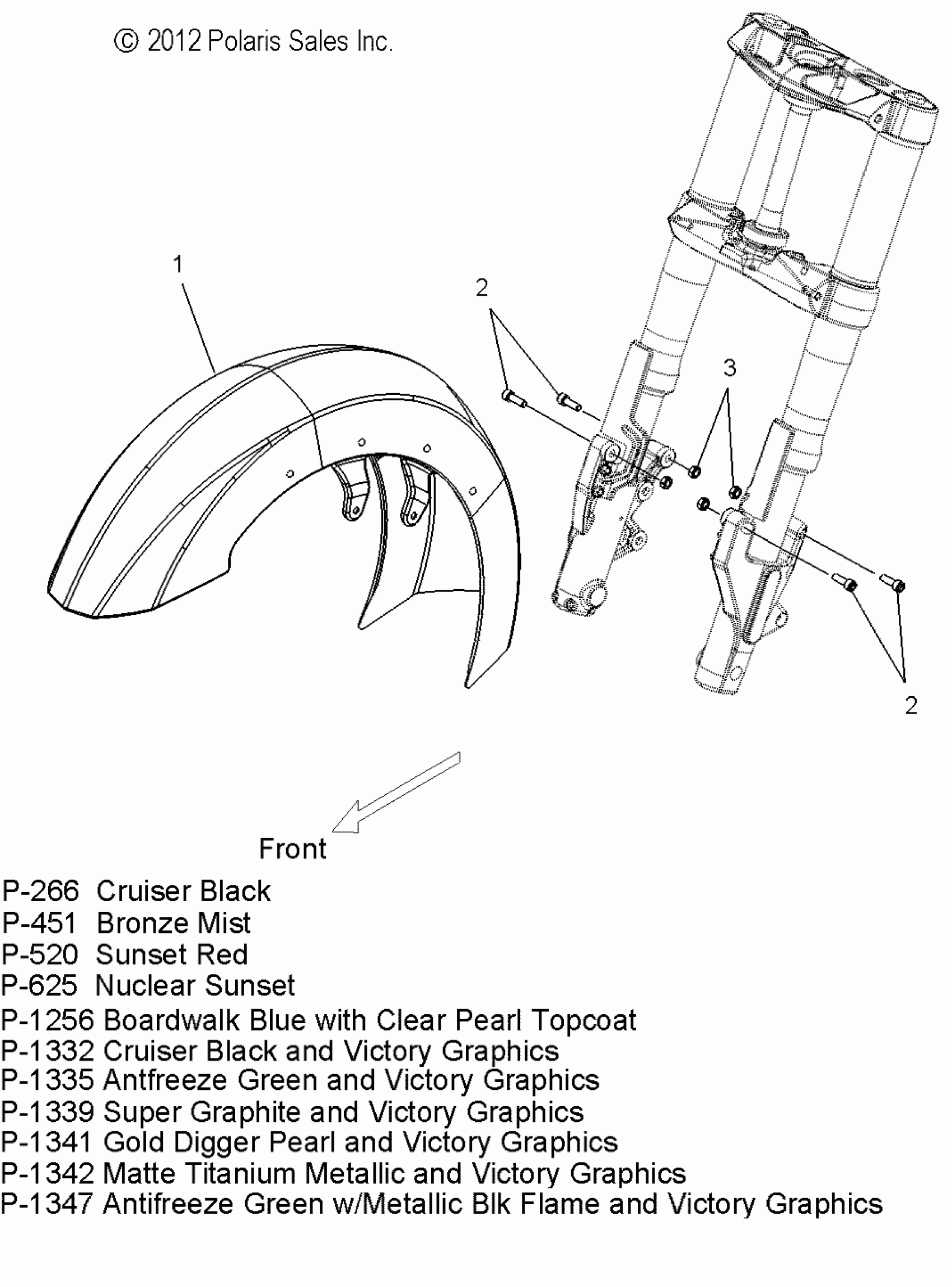 © 2012 Polaris Sales Inc.

1

2

3

2

Front

P-266 Cruiser Black
P-451 Bronze Mist
P-520 Sunset Red
P-625 Nuclear Sunset
P-1256 Boardwalk Blue with Clear Pearl Topcoat
P-1332 Cruiser Black and Victory Graphics
P-1335 Antfreeze Green and Victory Graphics
P-1339 Super Graphite and Victory Graphics
P-1341 Gold Digger Pearl and Victory Graphics
P-1342 Matte Titanium Metallic and Victory Graphics
P-1347 Antifreeze Green w/Metallic Blk Flame and Victory Graphics