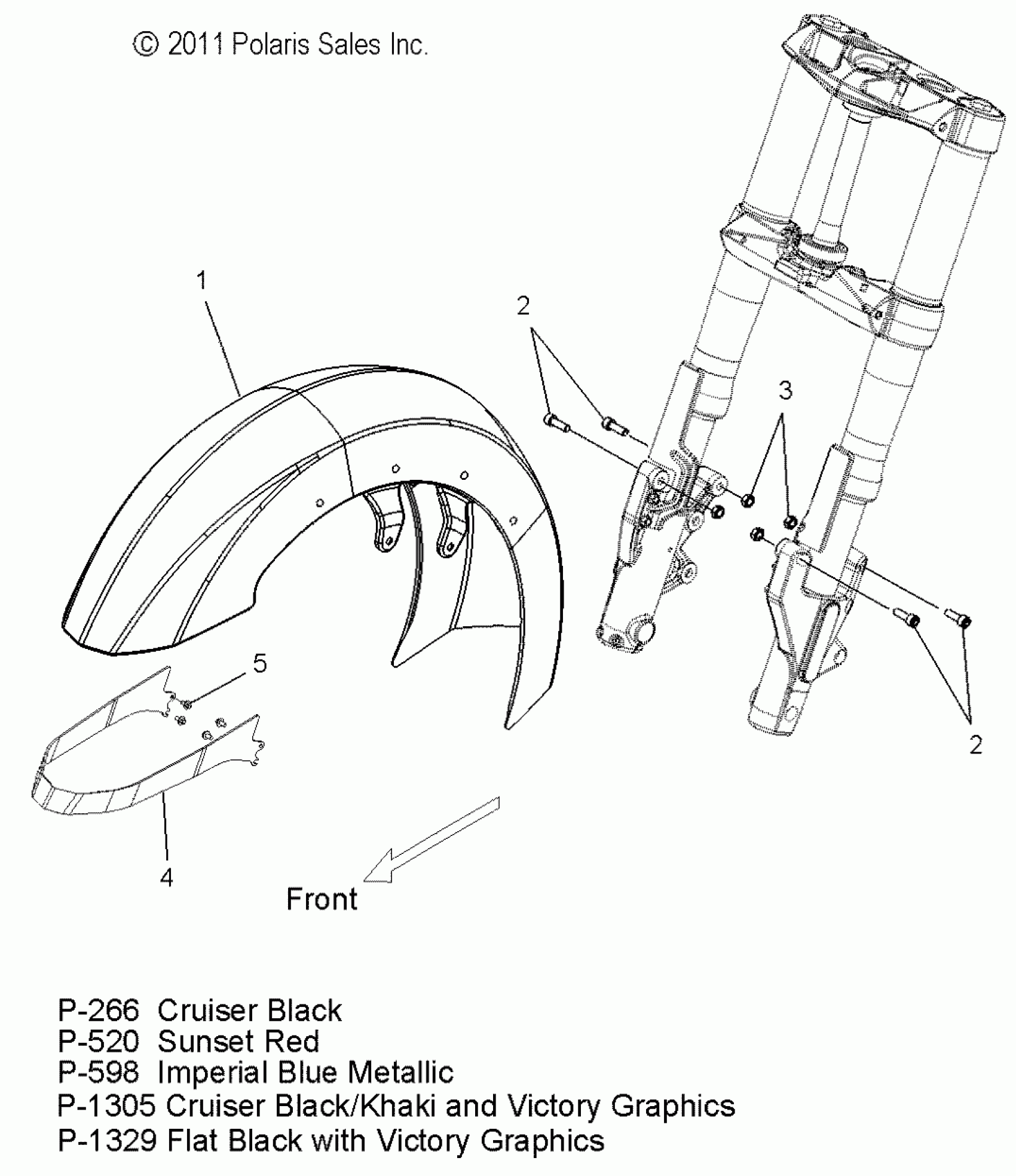 © 2011 Polaris Sales Inc.

1

2

3

5

2

4

Front

P-266 Cruiser Black
P-520 Sunset Red
P-598 Imperial Blue Metallic
P-1305 Cruiser Black/Khaki and Victory Graphics
P-1329 Flat Black with Victory Graphics