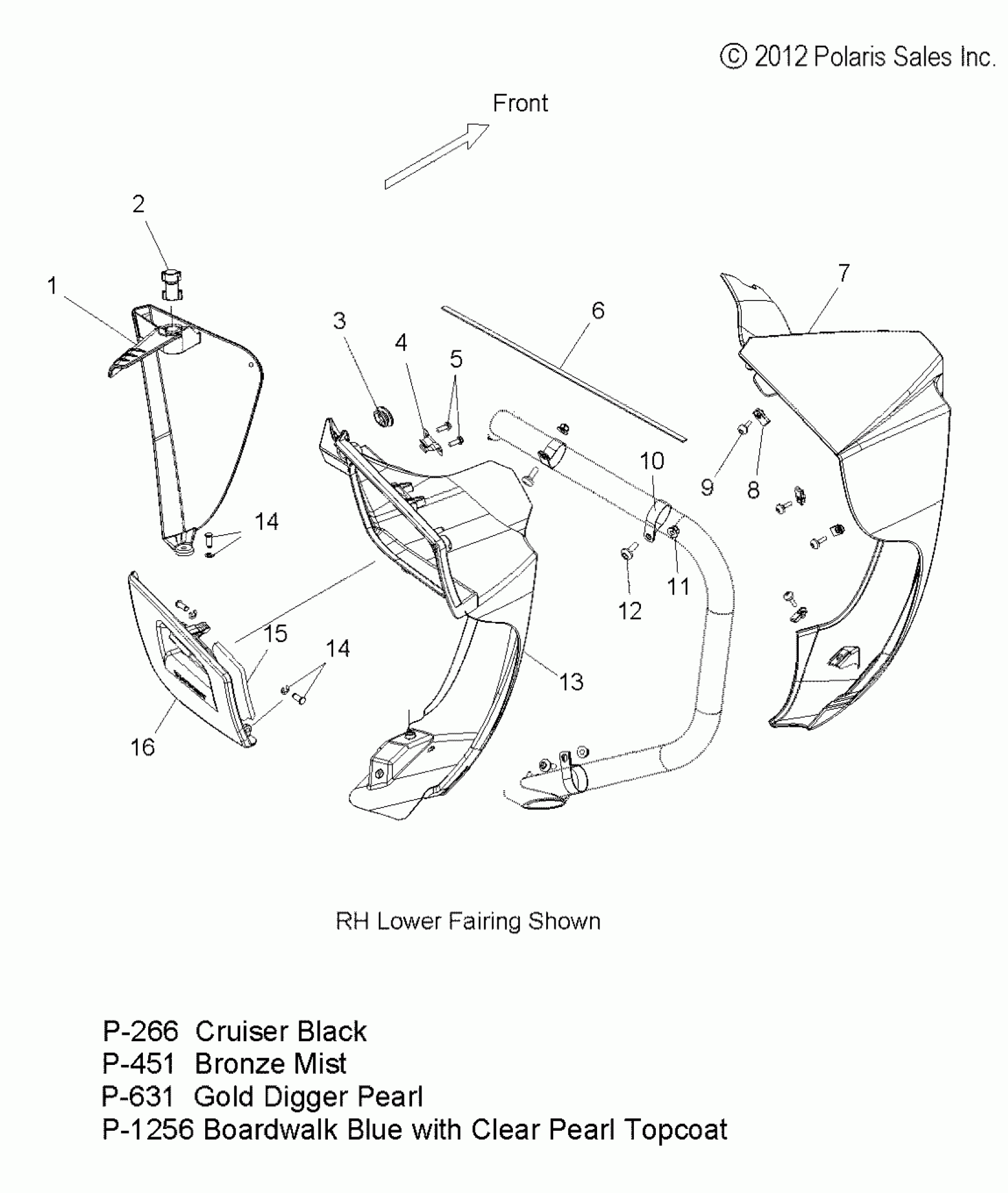 © 2012 Polaris Sales Inc.

Front

2
1
3
4
5
6
7
10
9
8
14
11
12
15
14
13
16

RH Lower Fairing Shown

P-266 Cruiser Black
P-451 Bronze Mist
P-631 Gold Digger Pearl
P-1256 Boardwalk Blue with Clear Pearl Topcoat