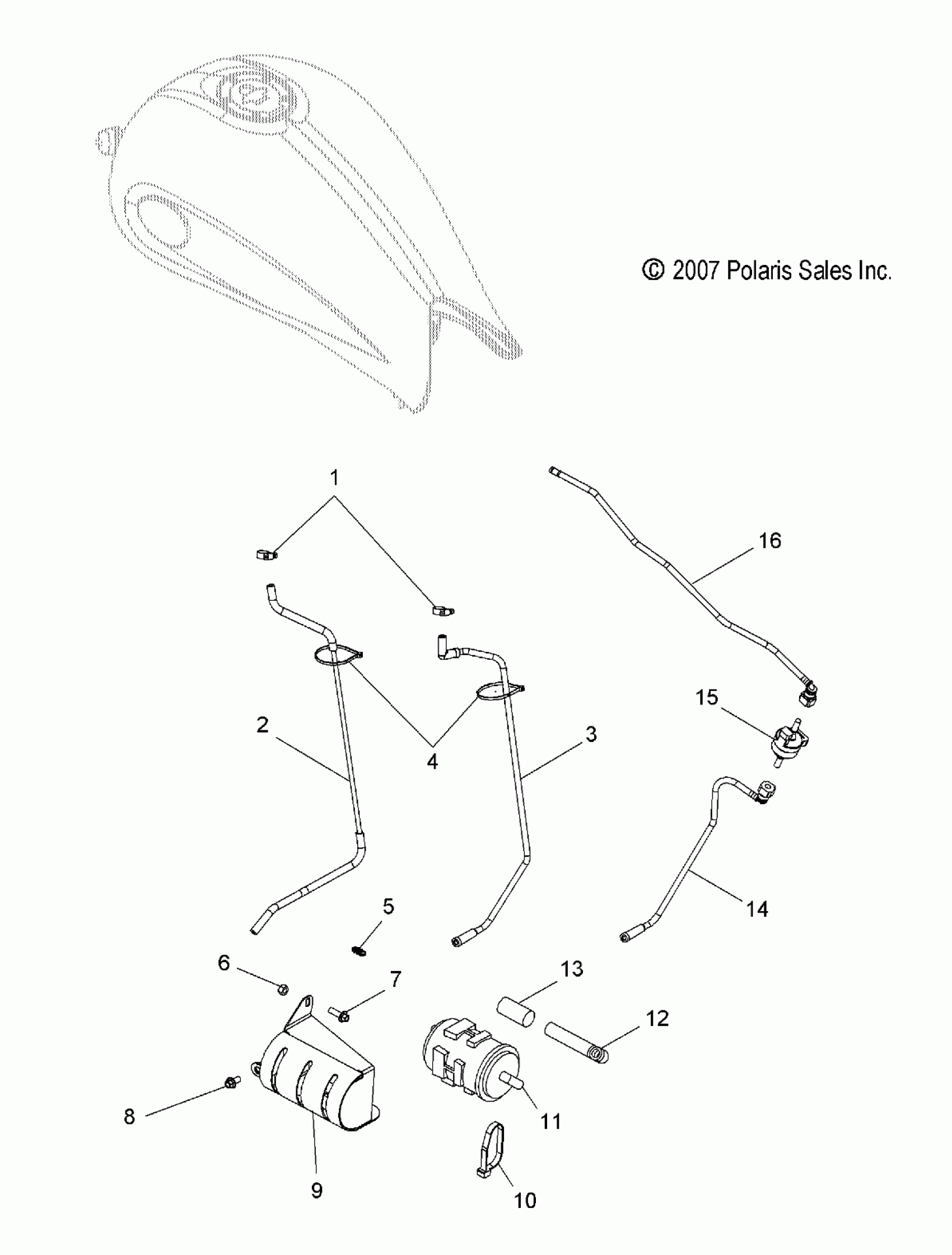 © 2007 Polaris Sales Inc.

1
16
15
2
4
3
14
5
6
7
13
12
8
11
9
10