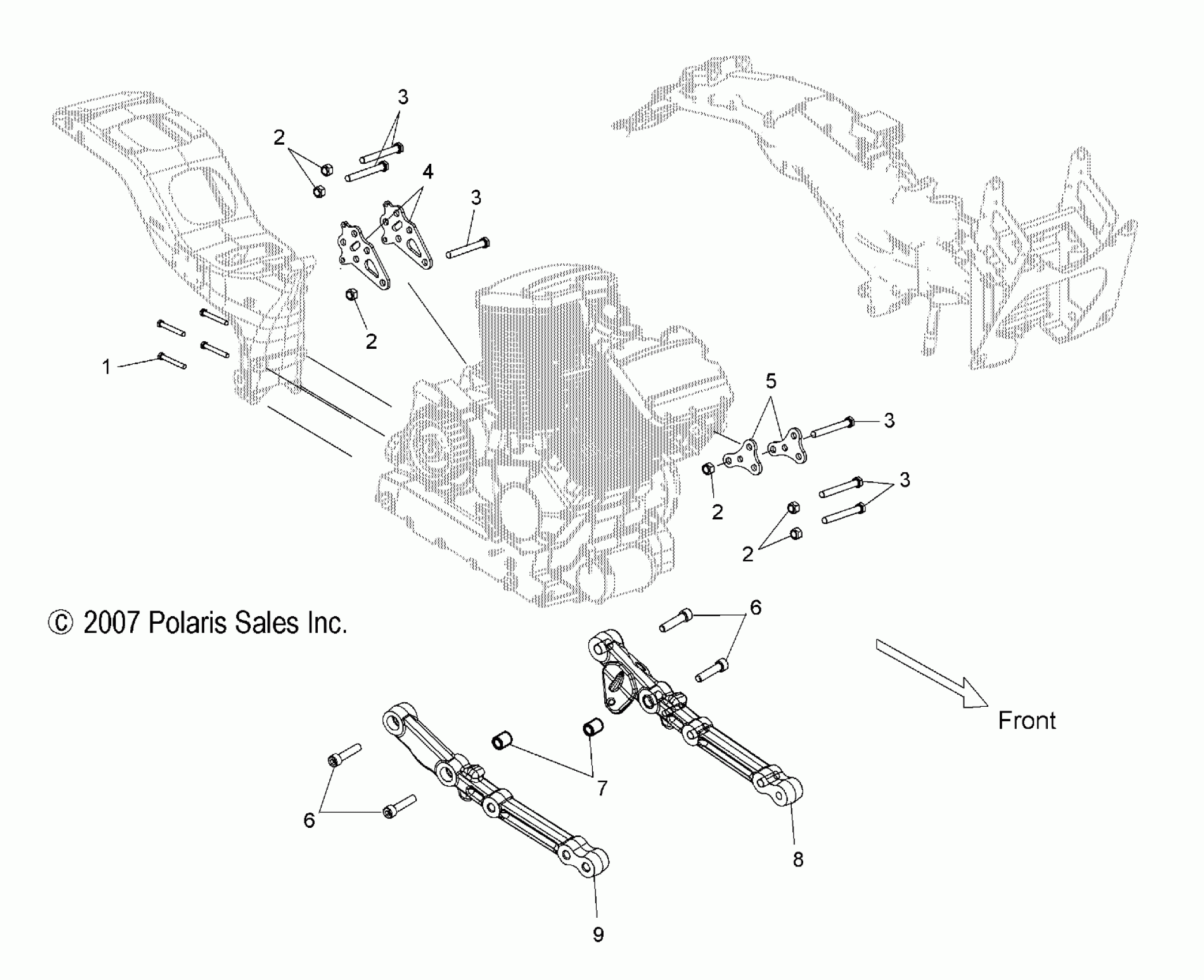 3
2
4
3
2
1
5
3
2
3
2
© 2007 Polaris Sales Inc.
6
Front
7
6
8
9