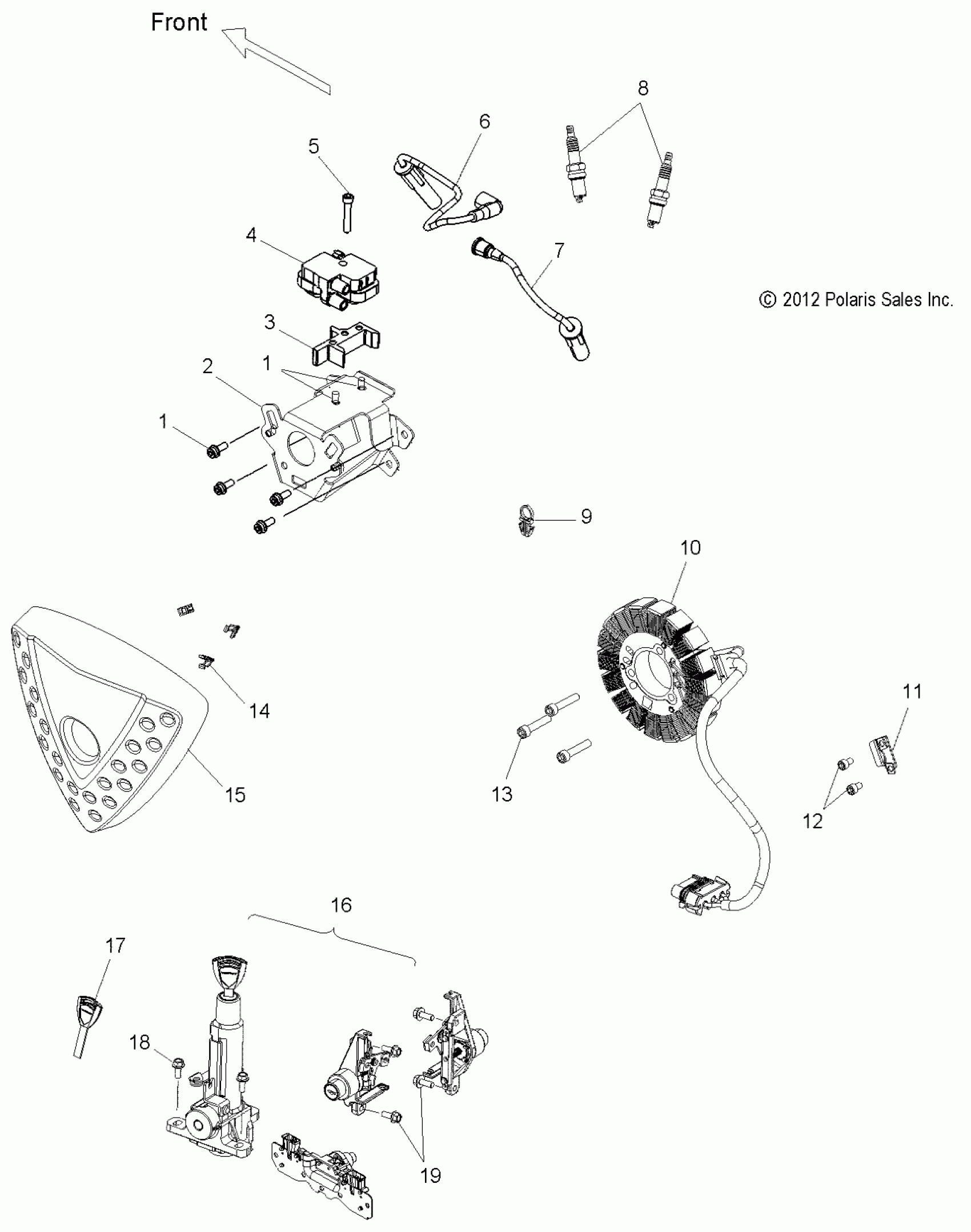 Front

8

6

5

4

7

© 2012 Polaris Sales Inc.

3

2

1

1

9

10

14

11

15

13

12

16

17

18

19