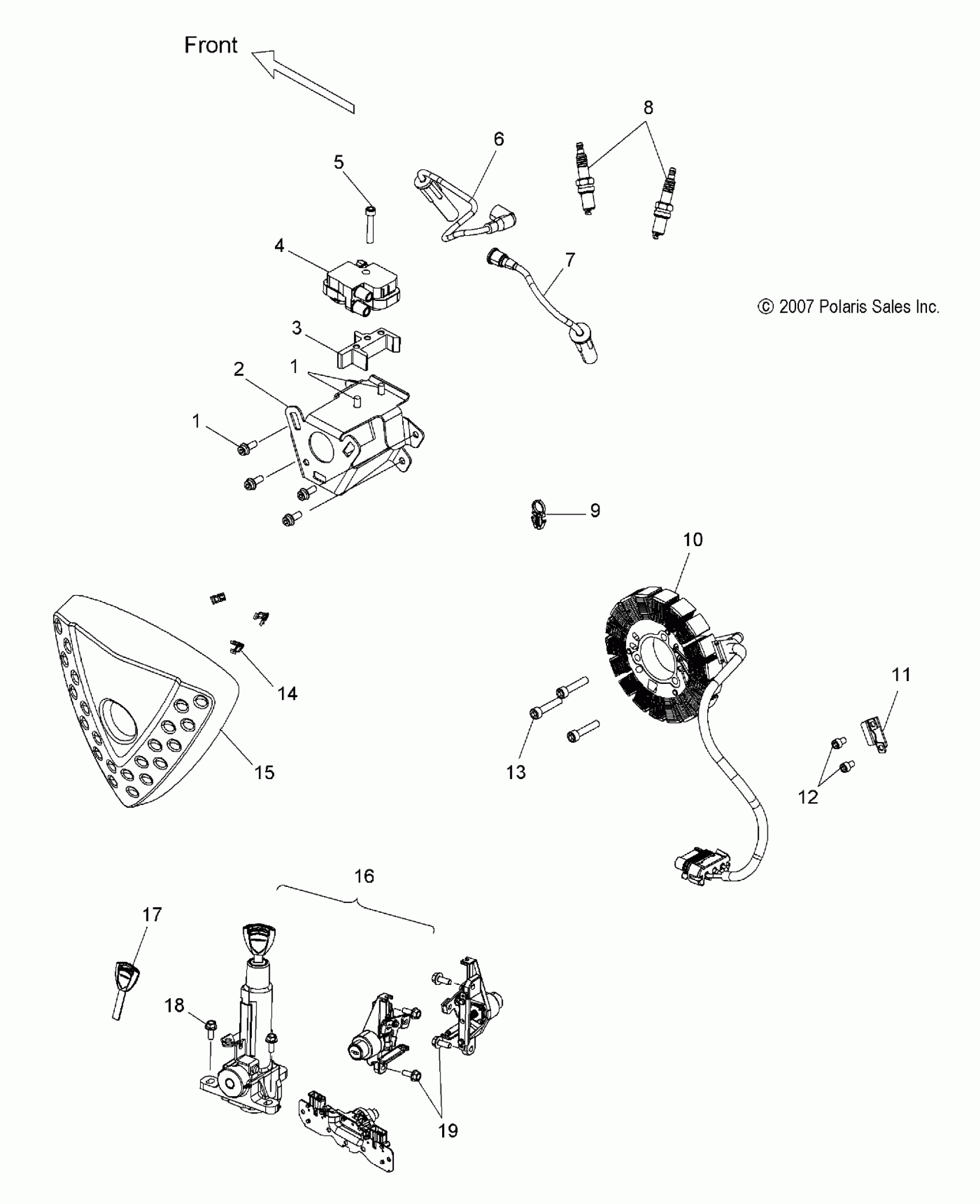 Front

8

6

5

4

7

© 2007 Polaris Sales Inc.

3

2

1

1

9

10

14

11

15

13

12

16

17

18

19