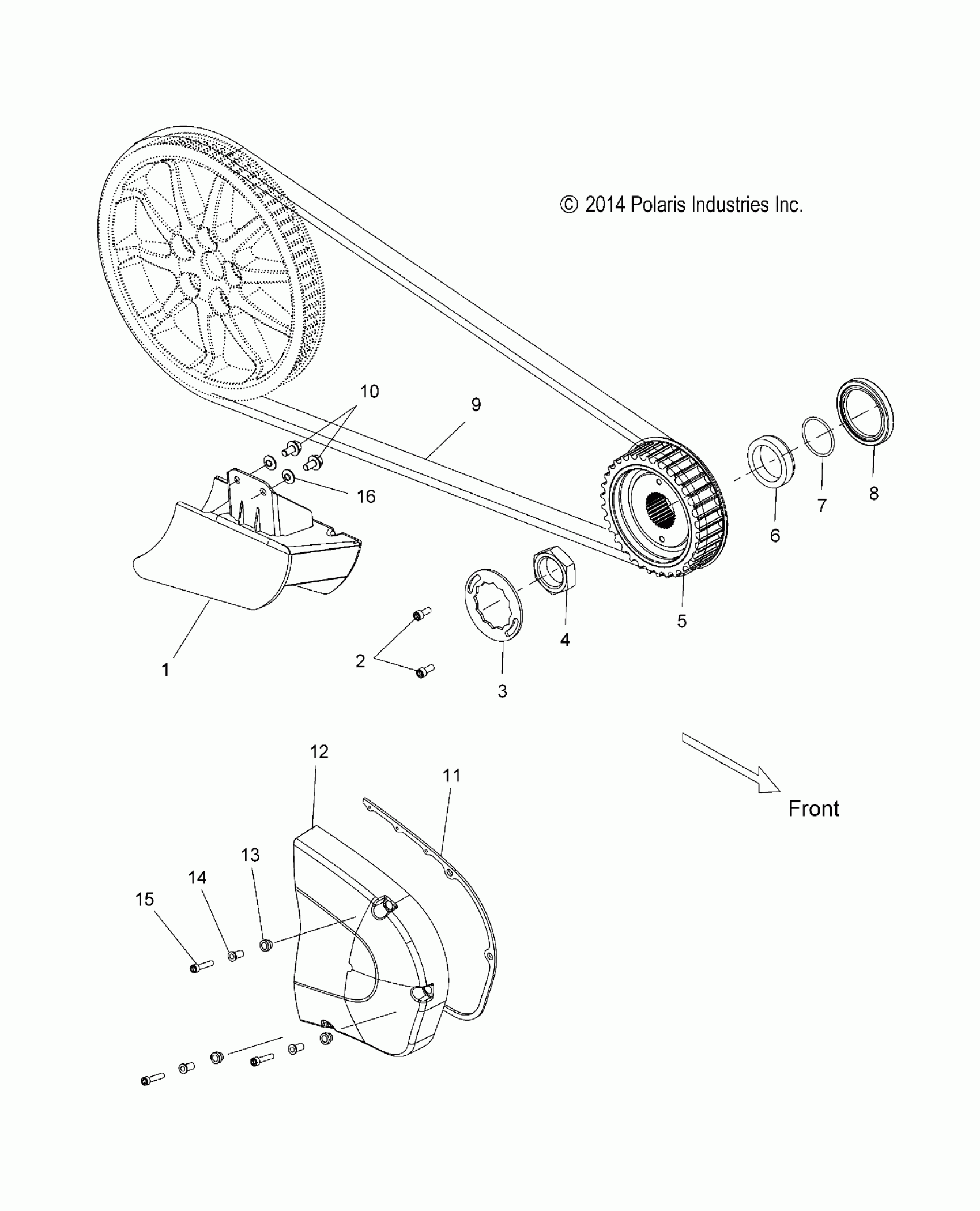 © 2014 Polaris Industries Inc.

10
9
16
8
7
6
5
4
3
2
1
12
11
Front
13
14
15