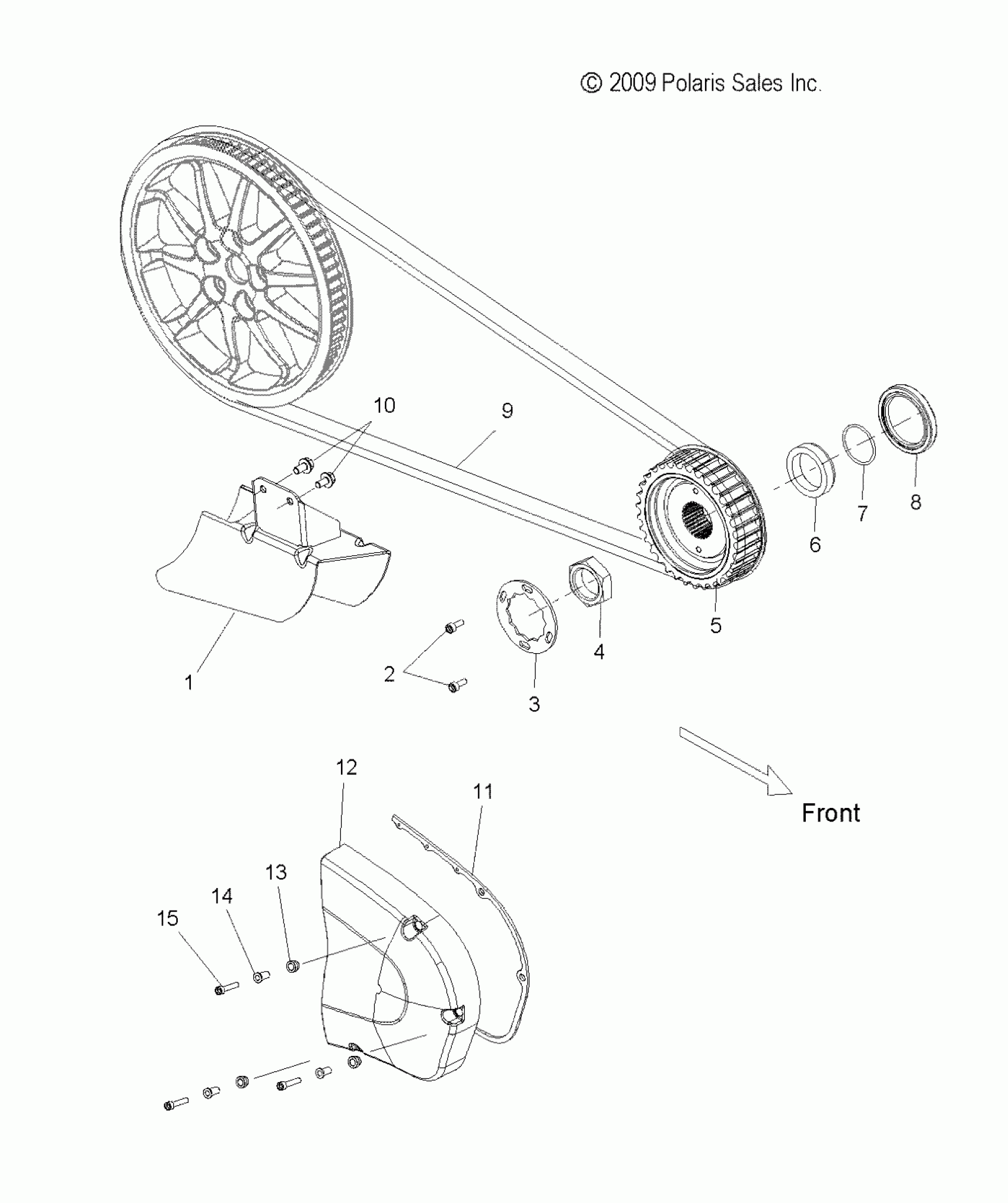 © 2009 Polaris Sales Inc.

10
9
8
7
6
5
4
3
2
1

Front

12
11
13
14
15