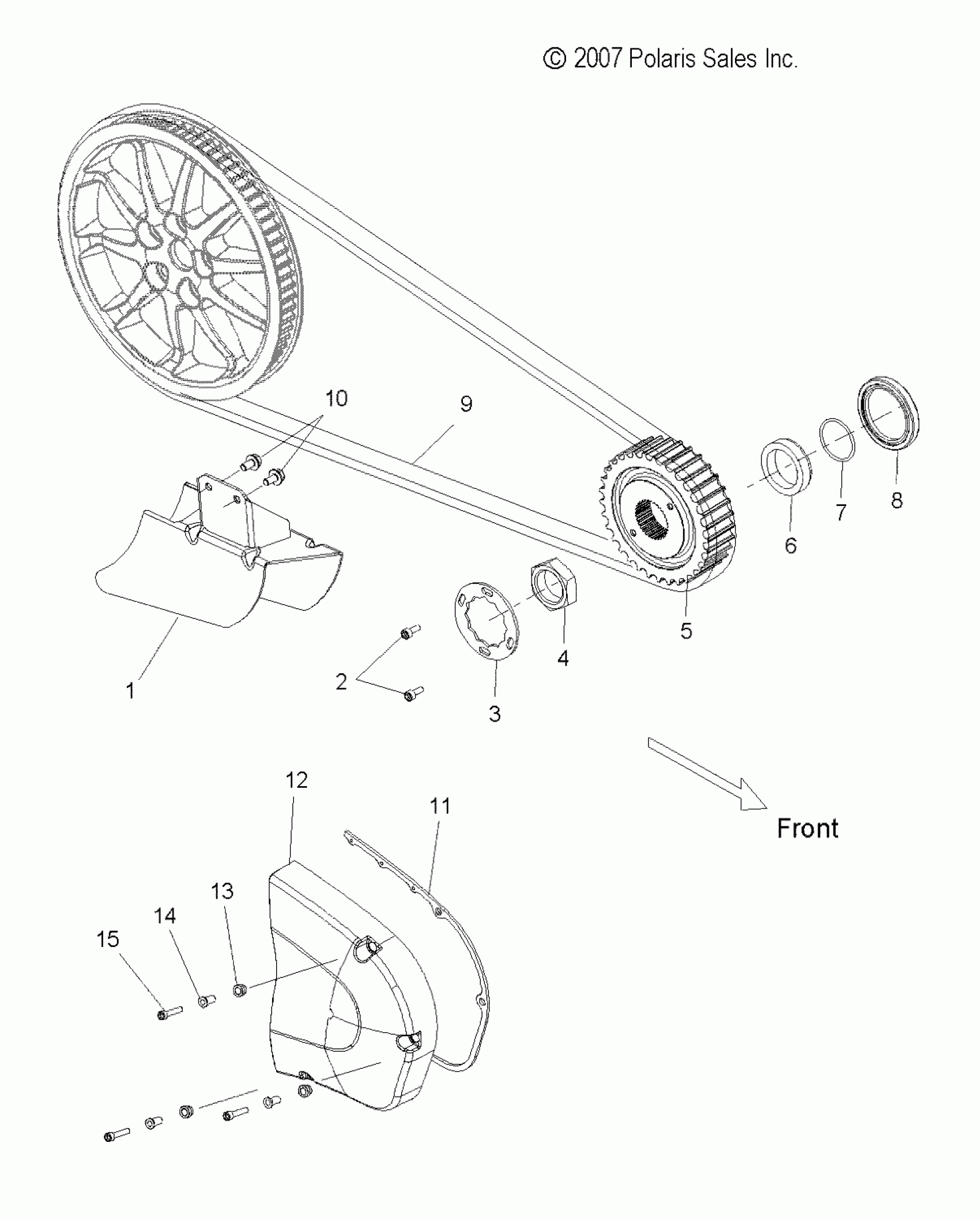 © 2007 Polaris Sales Inc.

10
9
8
7
6
5
4
3
2
1

Front

12
11
13
14
15