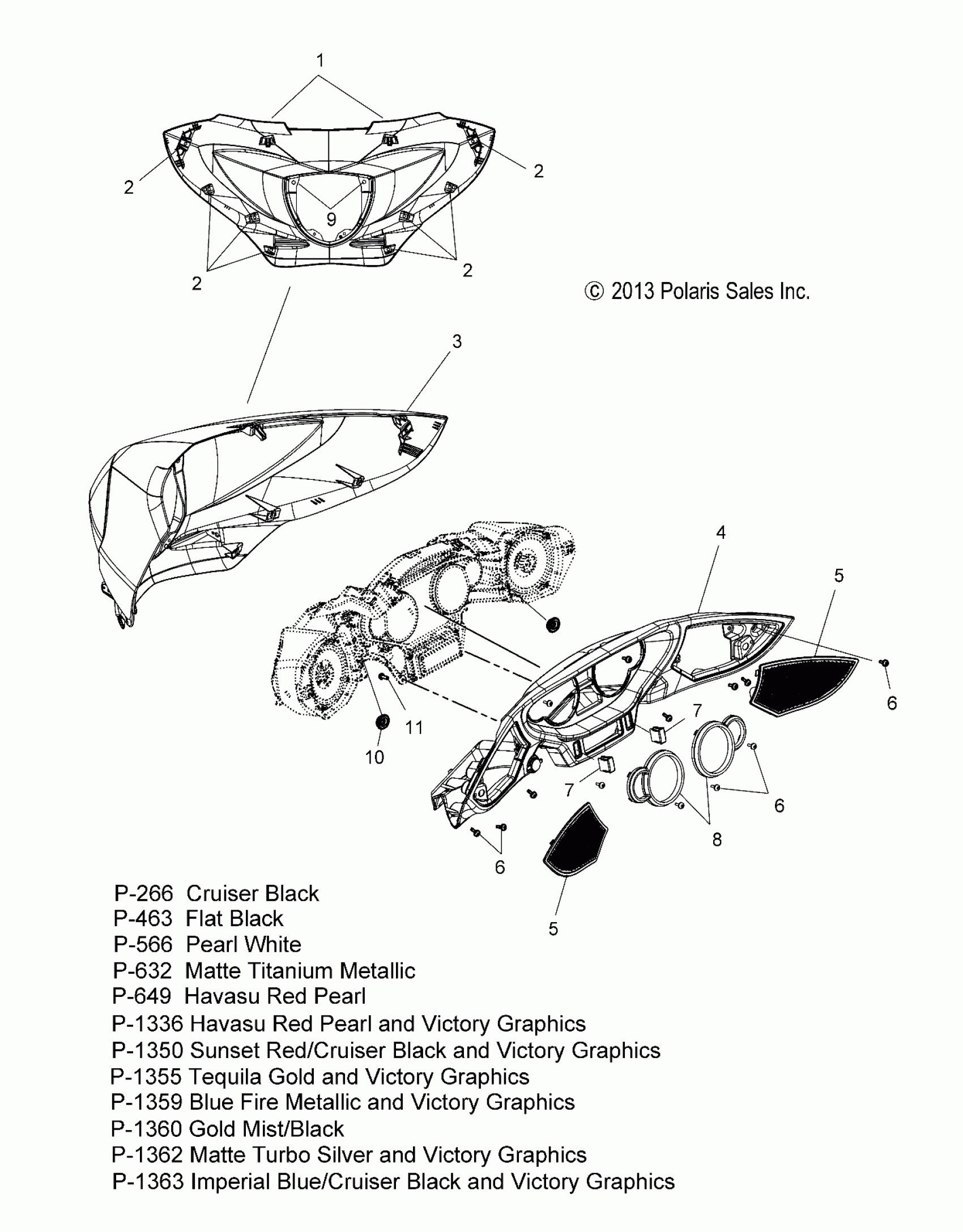 1

2

2

9

2

2

© 2013 Polaris Sales Inc.

3

4

5

6

7

11

10

7

6

8

6

5

P-266 Cruiser Black
P-463 Flat Black
P-566 Pearl White
P-632 Matte Titanium Metallic
P-649 Havasu Red Pearl
P-1336 Havasu Red Pearl and Victory Graphics
P-1350 Sunset Red/Cruiser Black and Victory Graphics
P-1355 Tequila Gold and Victory Graphics
P-1359 Blue Fire Metallic and Victory Graphics
P-1360 Gold Mist/Black
P-1362 Matte Turbo Silver and Victory Graphics
P-1363 Imperial Blue/Cruiser Black and Victory Graphics