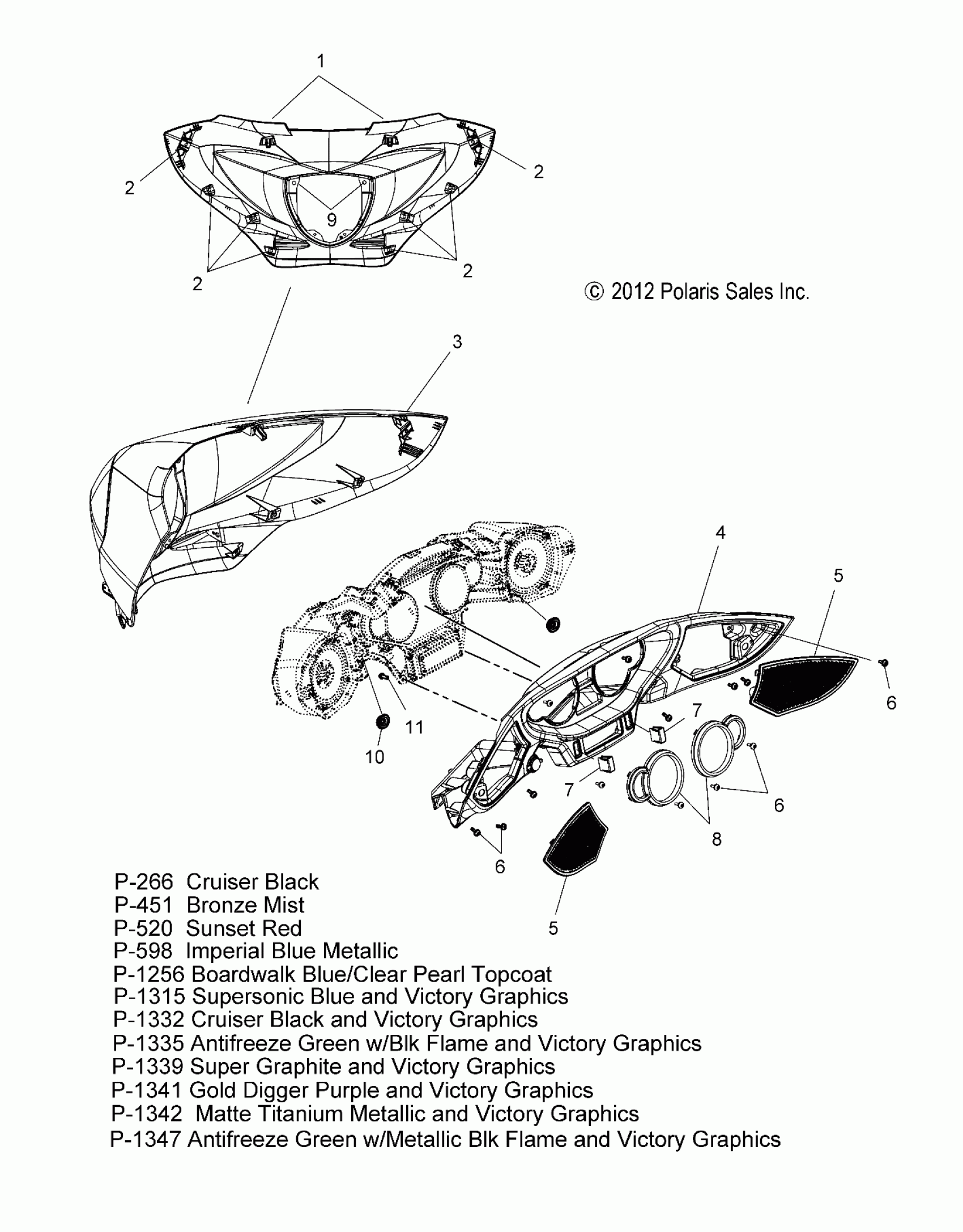 1

2

2

9

2

2

© 2012 Polaris Sales Inc.

3

4

5

6

7

11

10

7

6

8

6

5

P-266 Cruiser Black
P-451 Bronze Mist
P-520 Sunset Red
P-598 Imperial Blue Metallic
P-1256 Boardwalk Blue/Clear Pearl Topcoat
P-1315 Supersonic Blue and Victory Graphics
P-1332 Cruiser Black and Victory Graphics
P-1335 Antifreeze Green w/Blk Flame and Victory Graphics
P-1339 Super Graphite and Victory Graphics
P-1341 Gold Digger Purple and Victory Graphics
P-1342 Matte Titanium Metallic and Victory Graphics
P-1347 Antifreeze Green w/Metallic Blk Flame and Victory Graphics