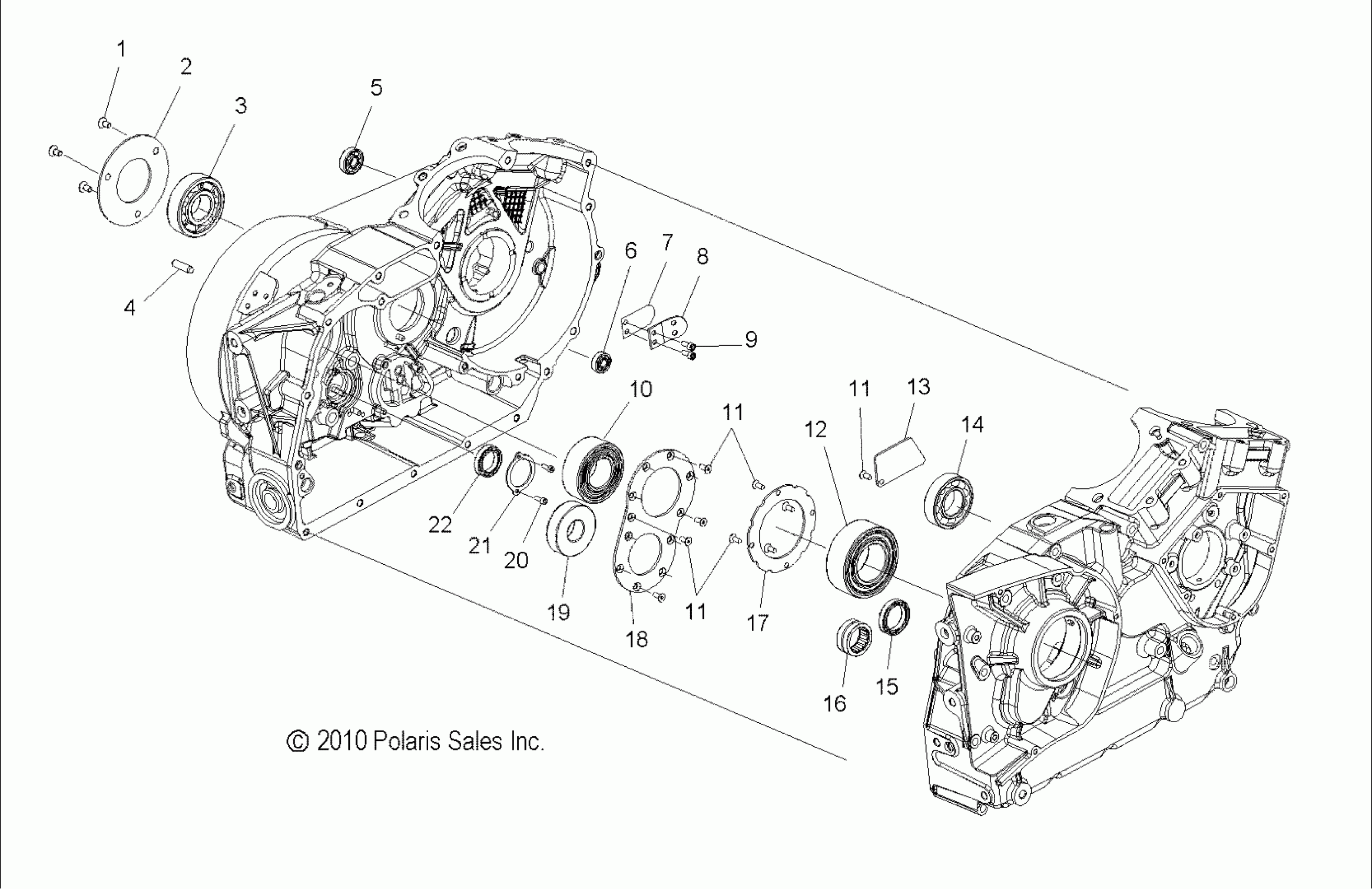 1
2
3
5
4
6
7
8
9
10
11
11
13
12
14
22
21
20
19
18
11
17
16
15

© 2010 Polaris Sales Inc.