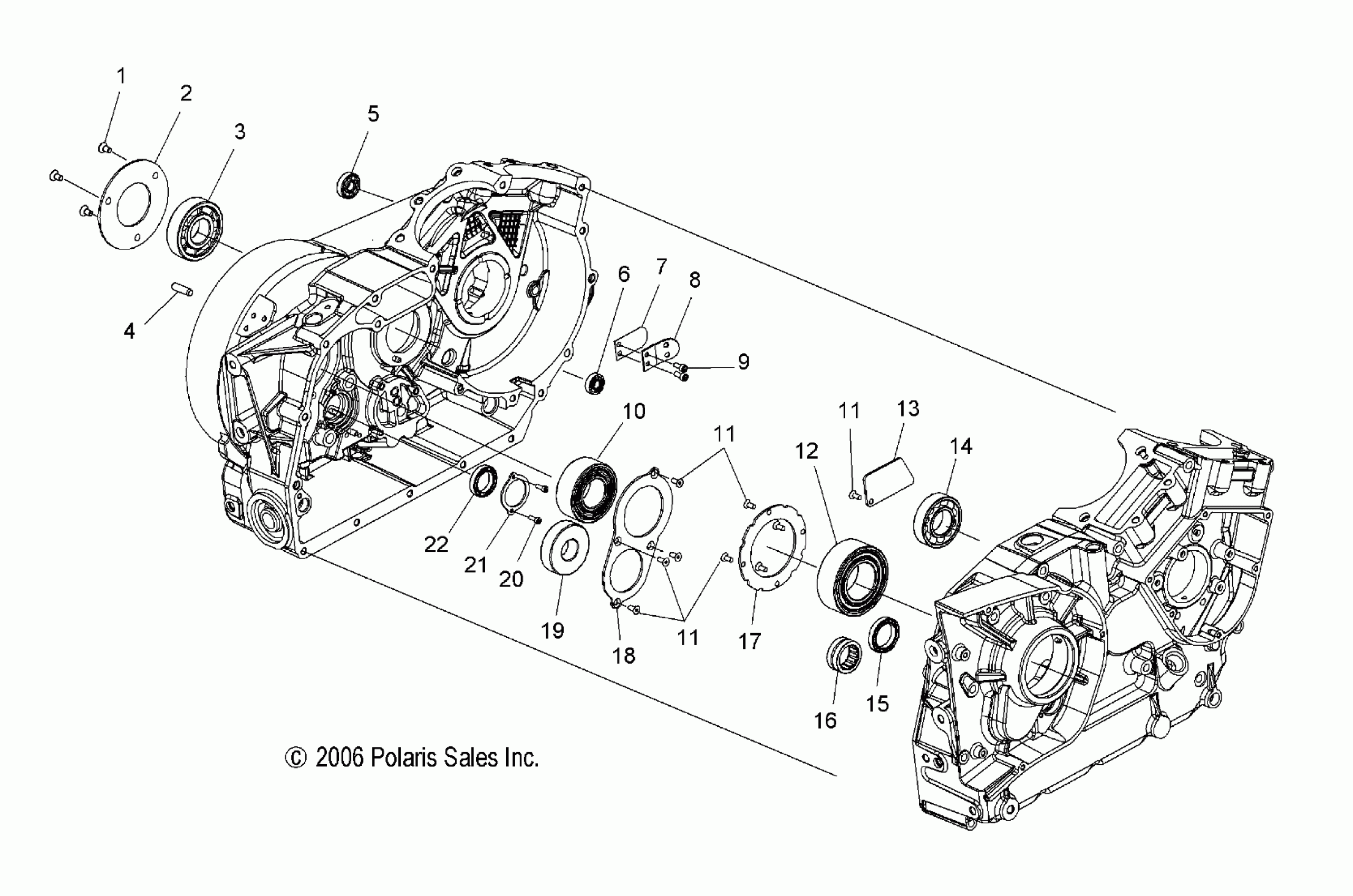 1
2
3
5
4
6
7
8
9
10
11
11
13
12
14
22
21
20
19
18
11
17
16
15
© 2006 Polaris Sales Inc.