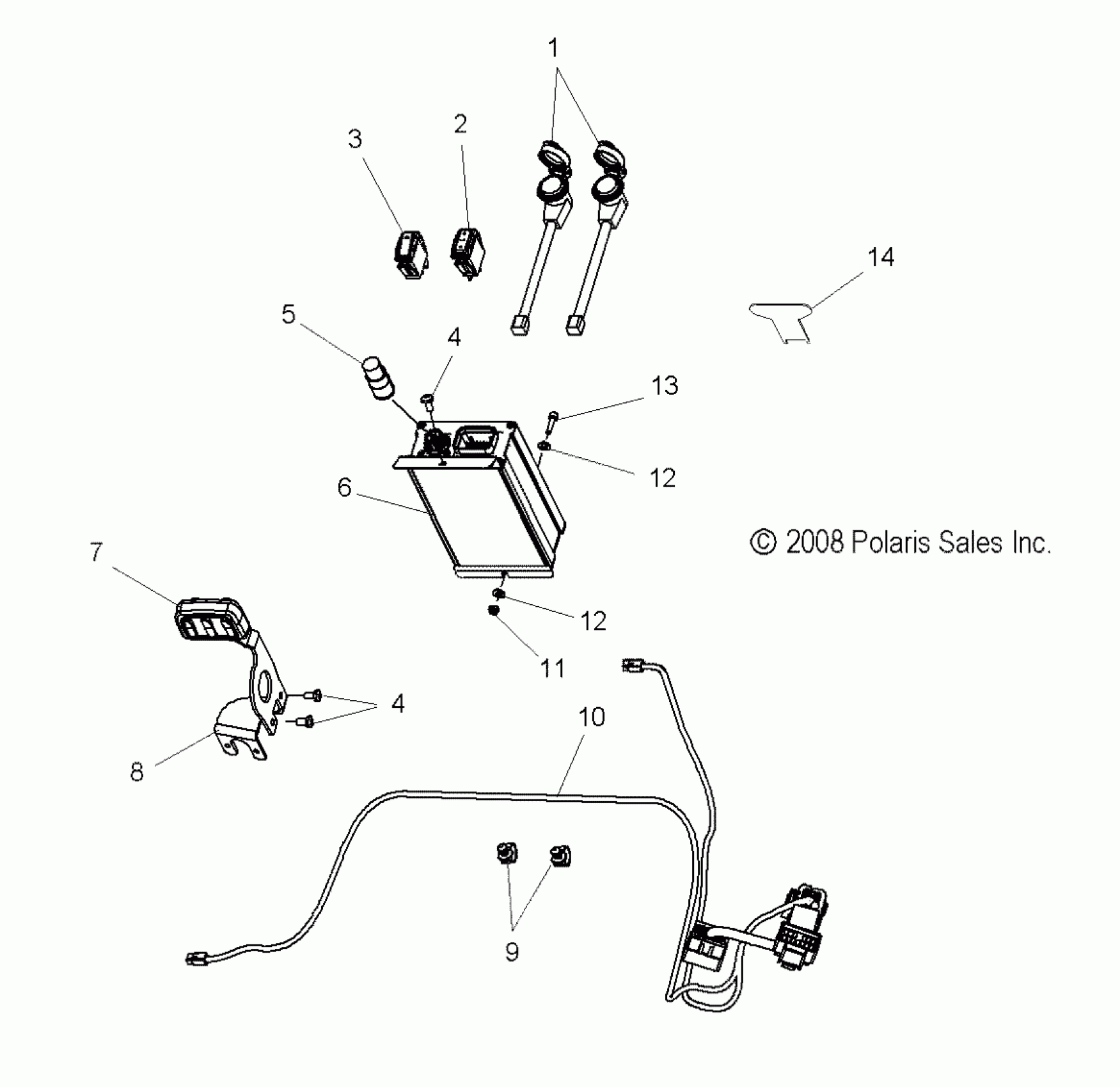 1
3
2
14
5
4
13
12
6
© 2008 Polaris Sales Inc.
7
12
11
4
10
8
9