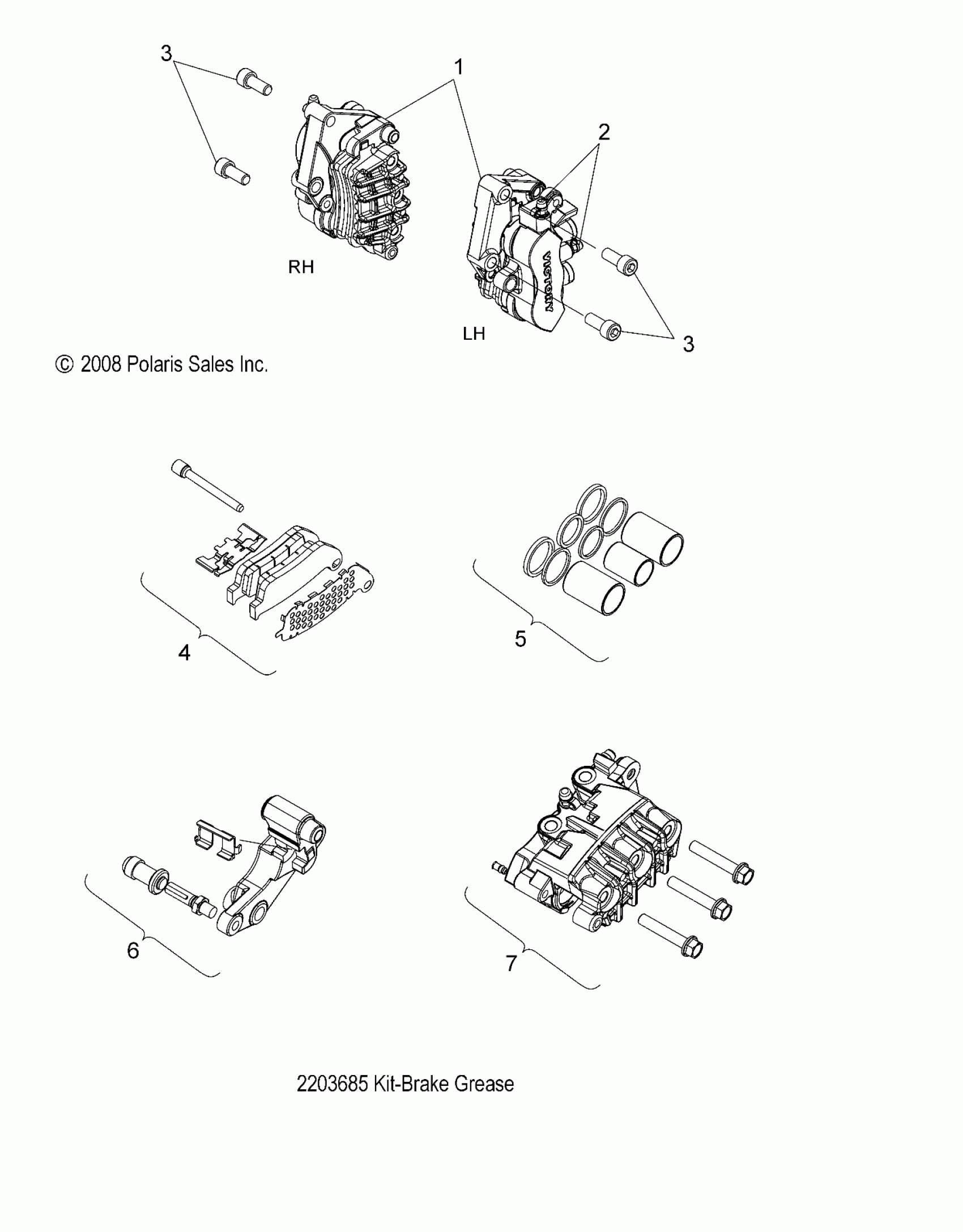 3

1

2

RH

VICTORY

LH

3

© 2008 Polaris Sales Inc.

4

5

6

7

2203685 Kit-Brake Grease