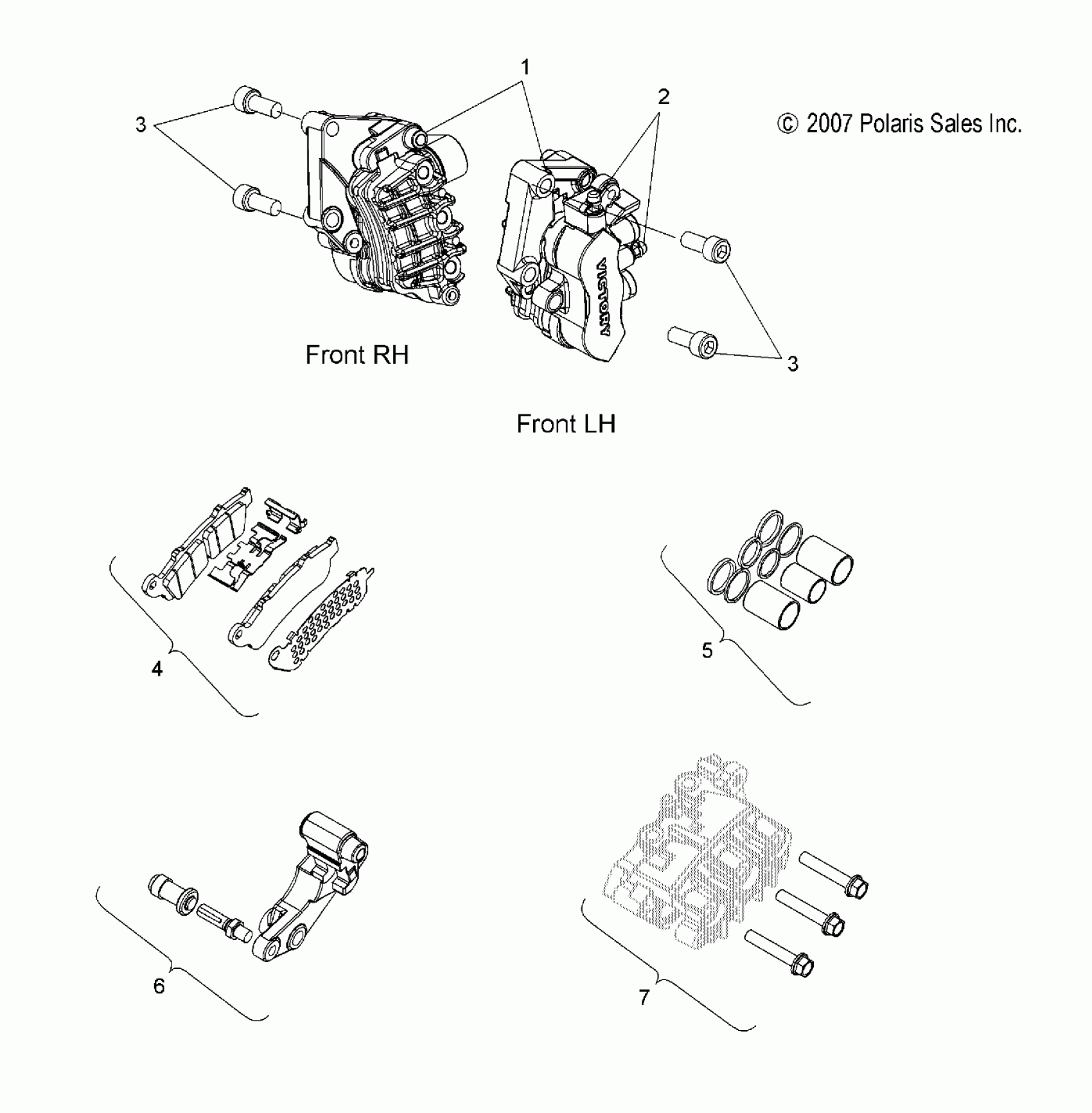 1

2

3

© 2007 Polaris Sales Inc.

VICTORY

Front RH

3

Front LH

4

5

6

7