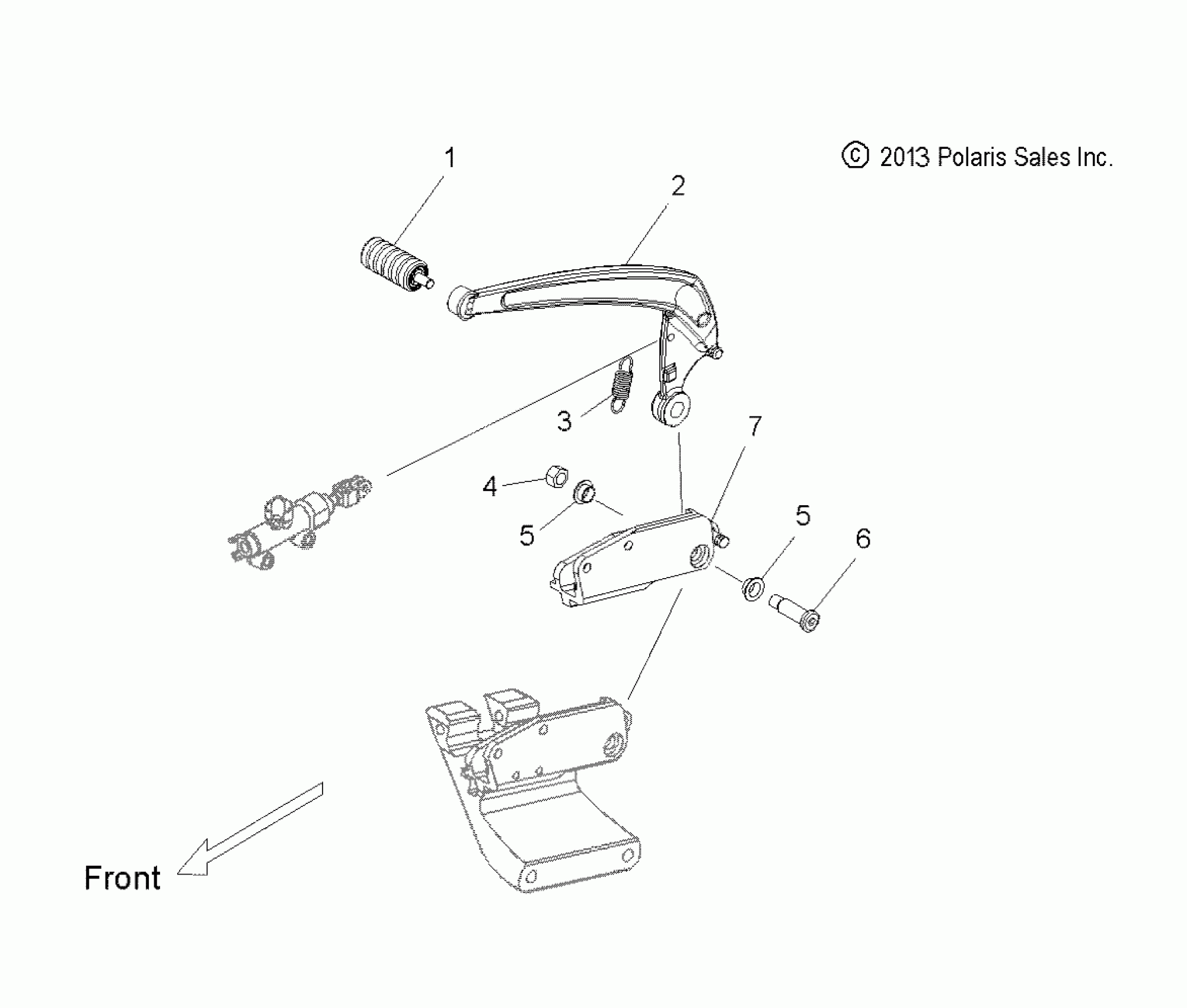 © 2013 Polaris Sales Inc.

1

2

3

7

4

5

5

6

Front