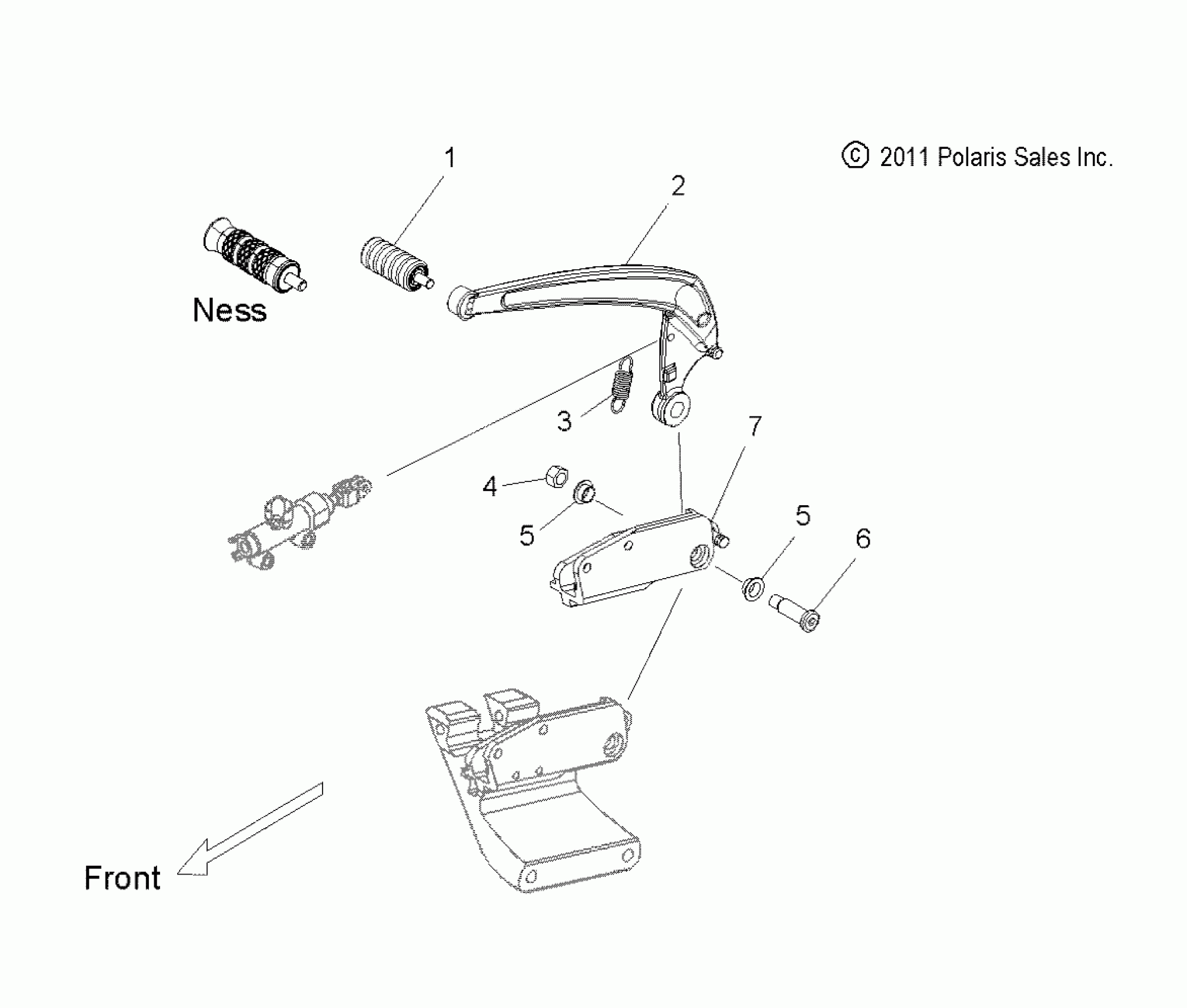 © 2011 Polaris Sales Inc.

1

2

Ness

3

7

4

5

5

6

Front