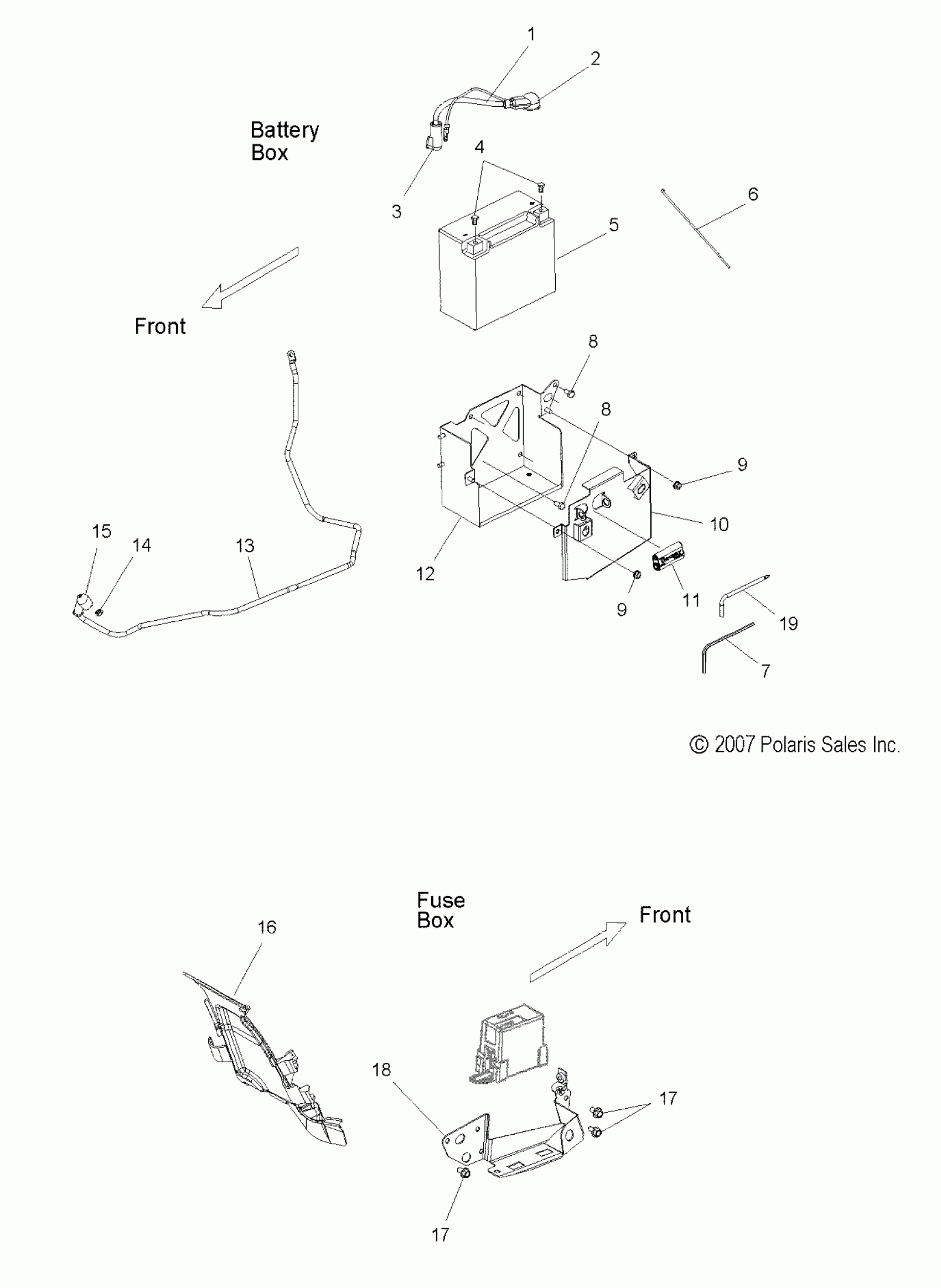 1
2
Battery Box
4
3
6
5
Front
8
8
9
10
15
14
13
12
9
11
19
7

© 2007 Polaris Sales Inc.

Fuse Box
Front
16
18
17
17