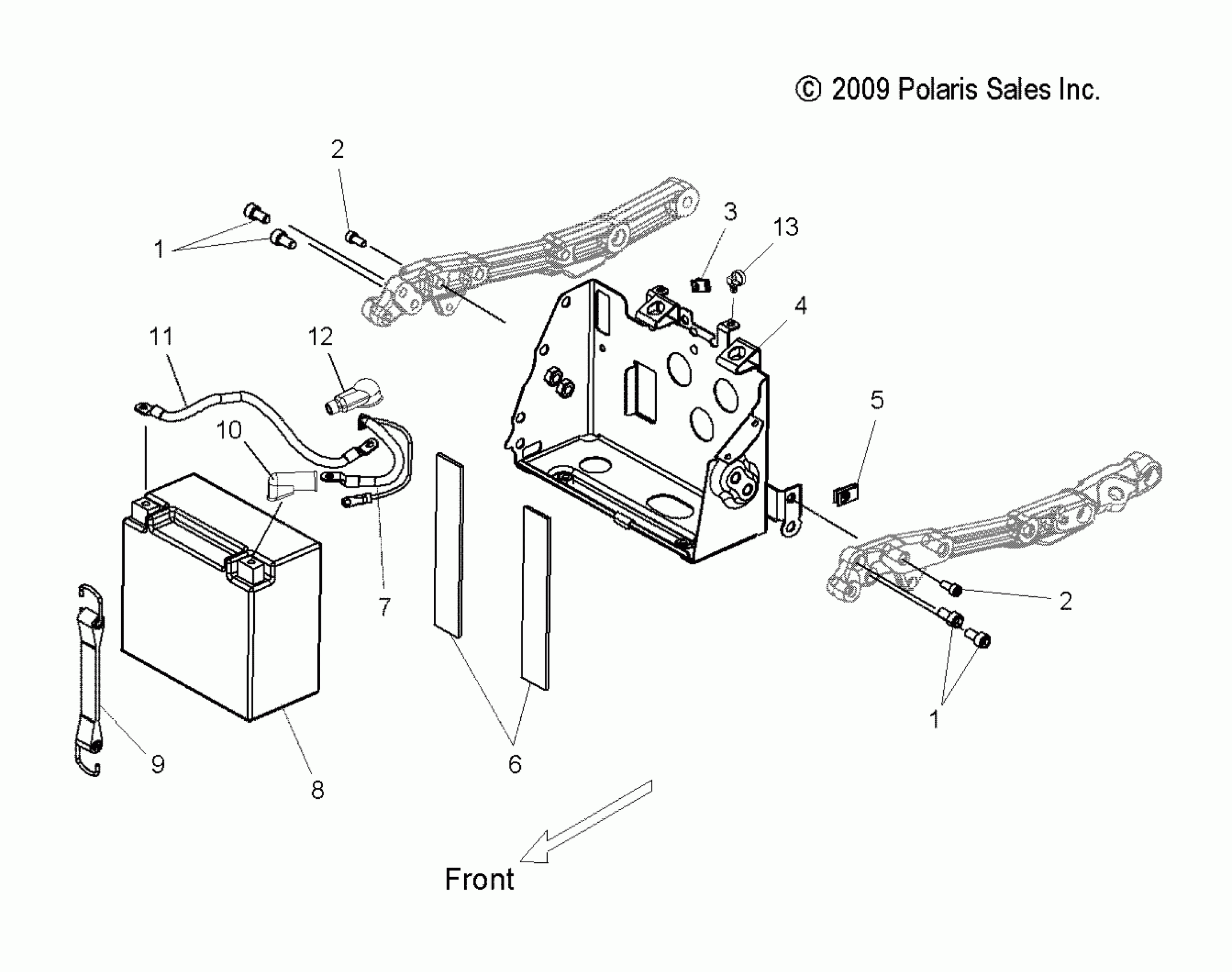 © 2009 Polaris Sales Inc.

2
1
3
13
4
11
12
10
5
7
2
1
9
8
6
Front