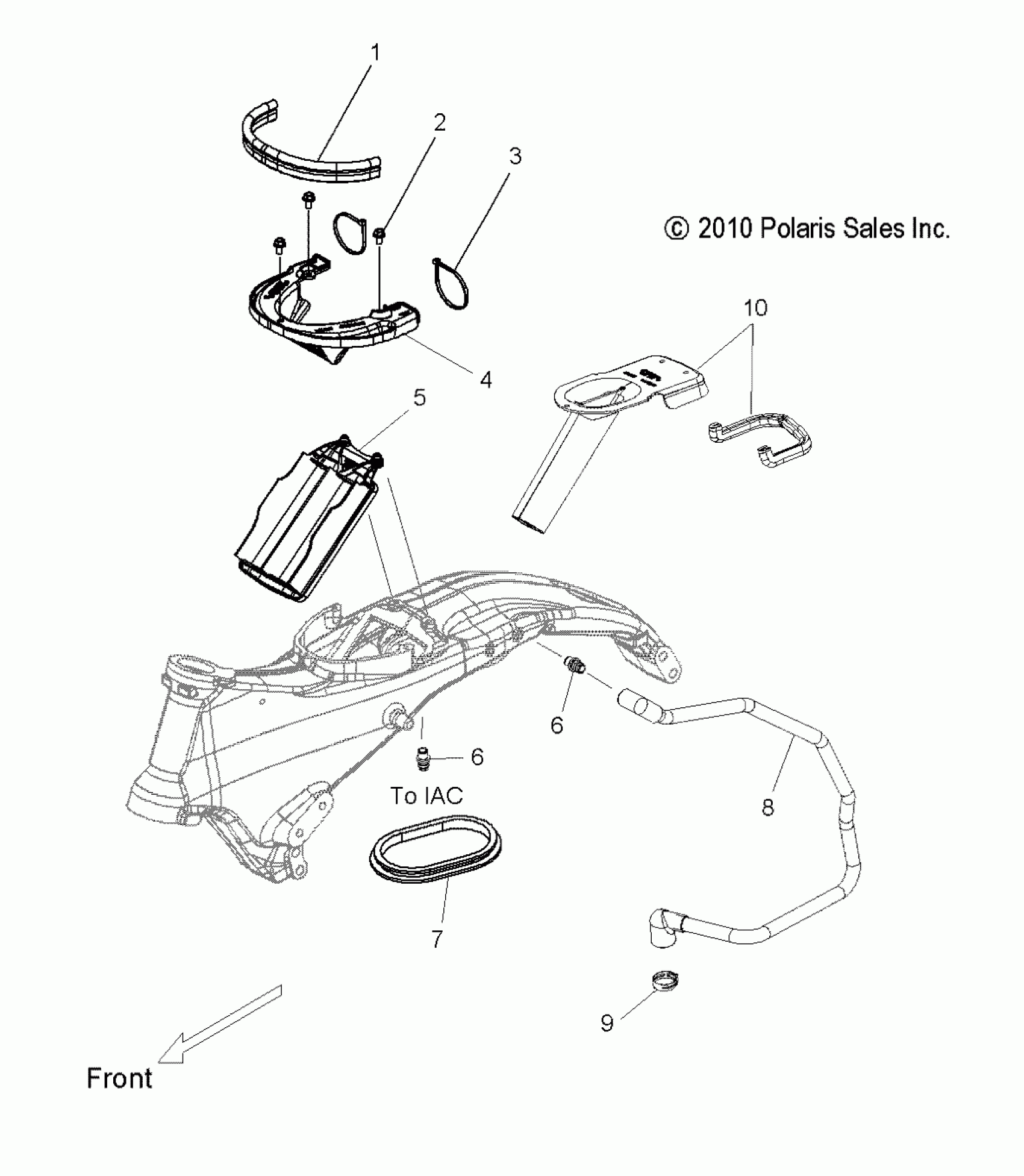 1

2

3

© 2010 Polaris Sales Inc.

10

4

5

6

6

To IAC

8

7

9

Front