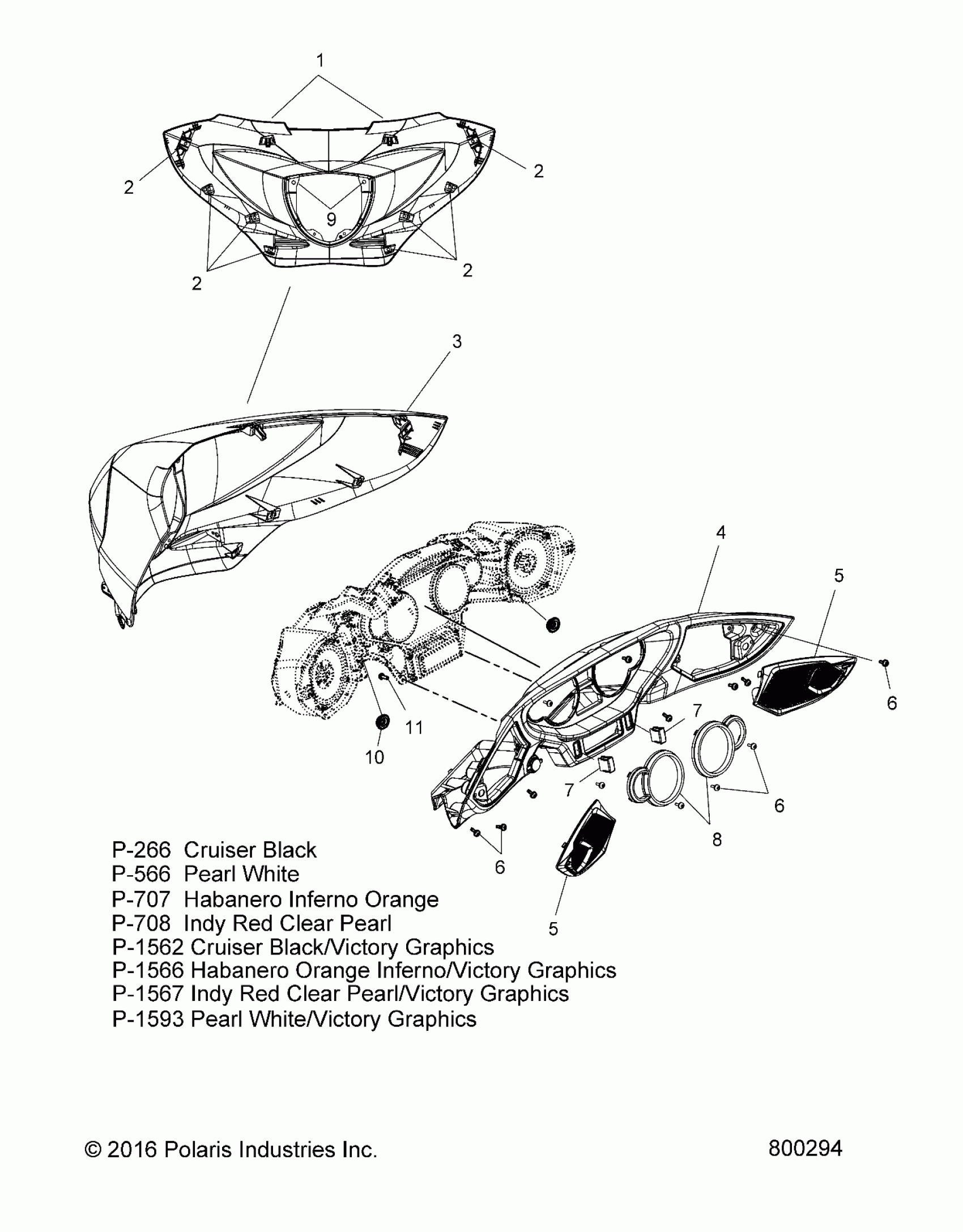 1

2

2

9

2

2

3

4

5

6

7

11

10

7

6

8

6

5

P-266 Cruiser Black
P-566 Pearl White
P-707 Habanero Inferno Orange
P-708 Indy Red Clear Pearl
P-1562 Cruiser Black/Victory Graphics
P-1566 Habanero Orange Inferno/Victory Graphics
P-1567 Indy Red Clear Pearl/Victory Graphics
P-1593 Pearl White/Victory Graphics

© 2016 Polaris Industries Inc.

800294