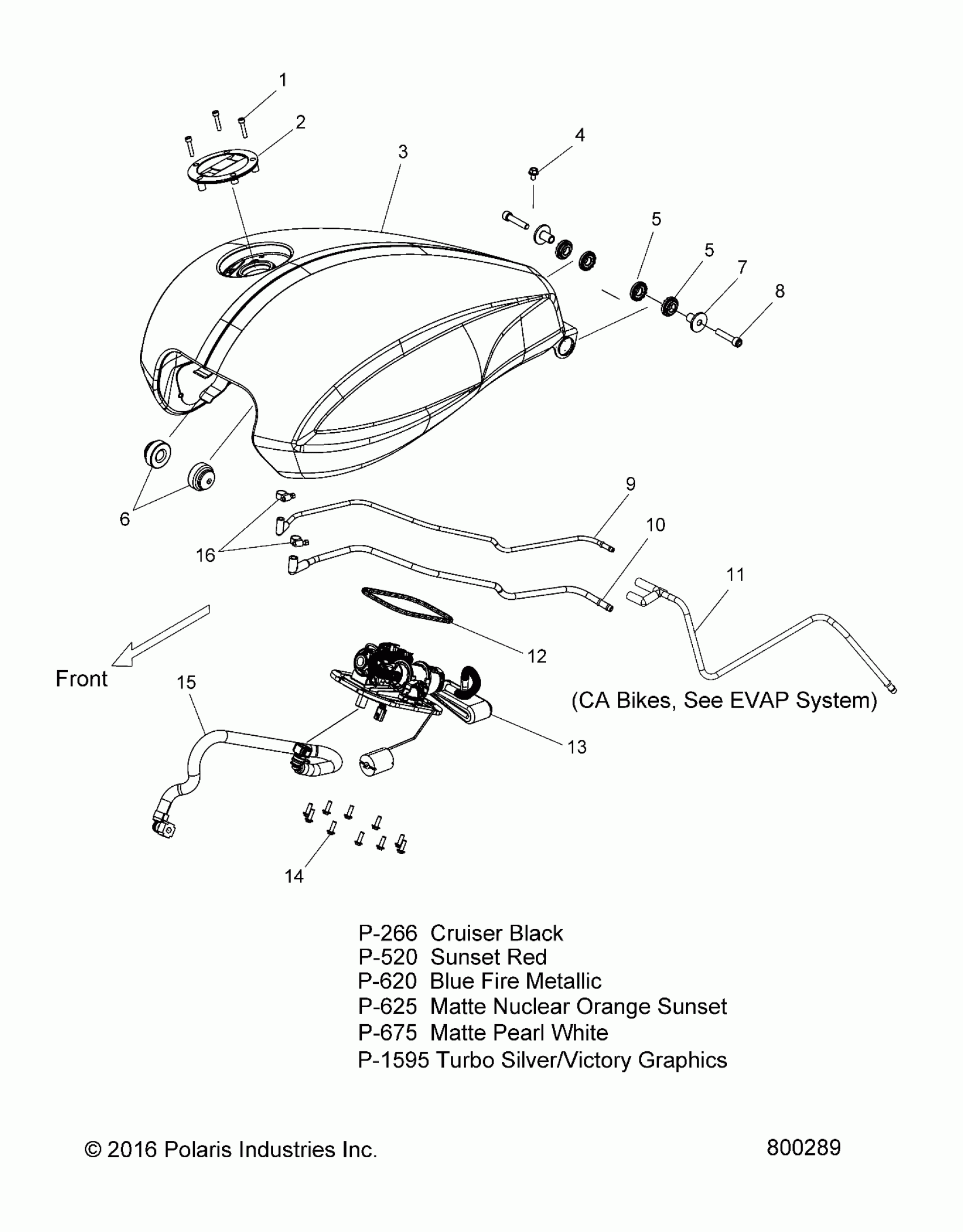 1
2
3
4
5
5
7
8
6
9
10
16
11
12
Front
15
(CA Bikes, See EVAP System)
13
14

P-266 Cruiser Black
P-520 Sunset Red
P-620 Blue Fire Metallic
P-625 Matte Nuclear Orange Sunset
P-675 Matte Pearl White
P-1595 Turbo Silver/Victory Graphics

© 2016 Polaris Industries Inc.
800289