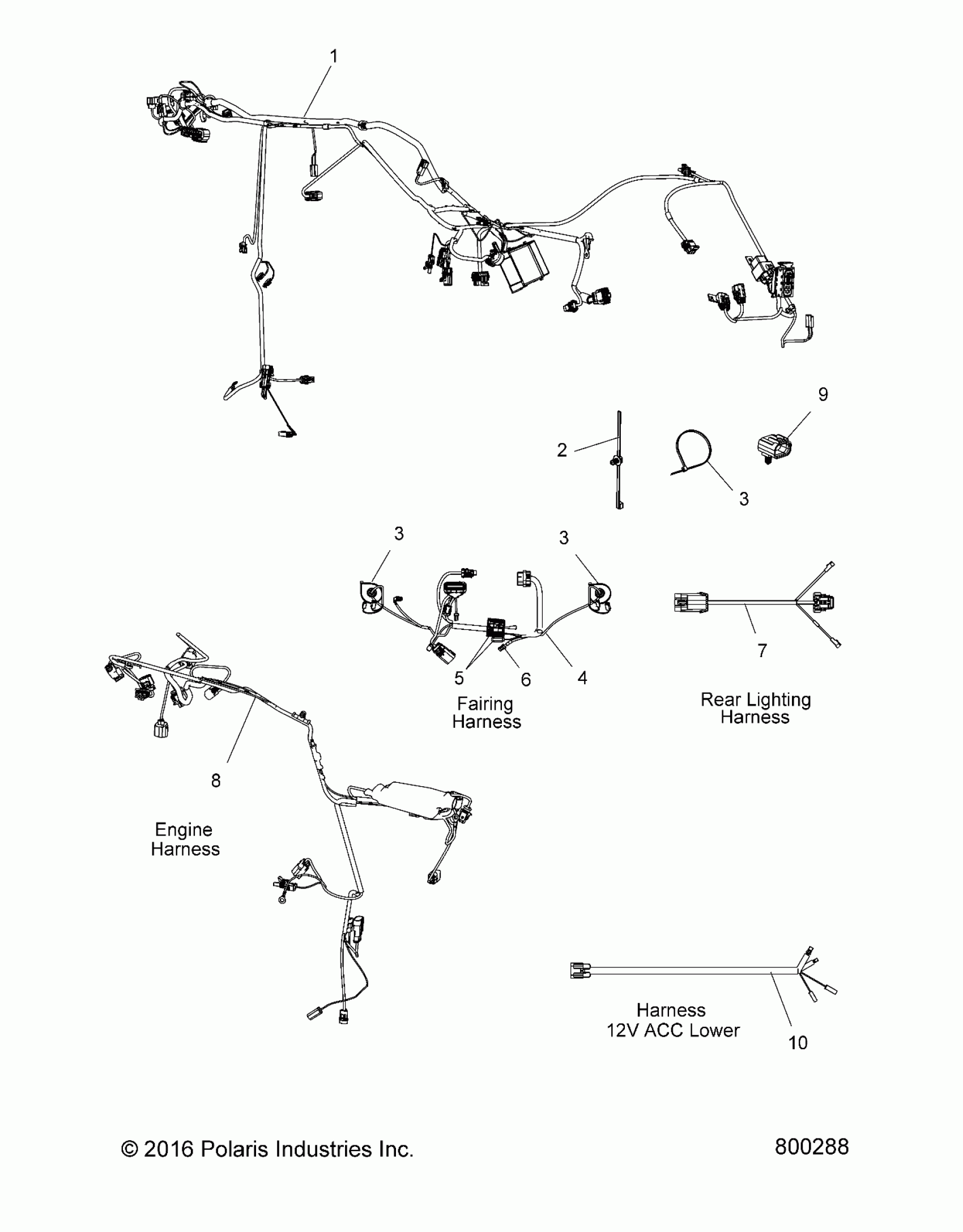 1

9

2

3

3

3

5

6

4

7

Fairing Harness

Rear Lighting Harness

8

Engine Harness

Harness 12V ACC Lower

10

© 2016 Polaris Industries Inc.

800288