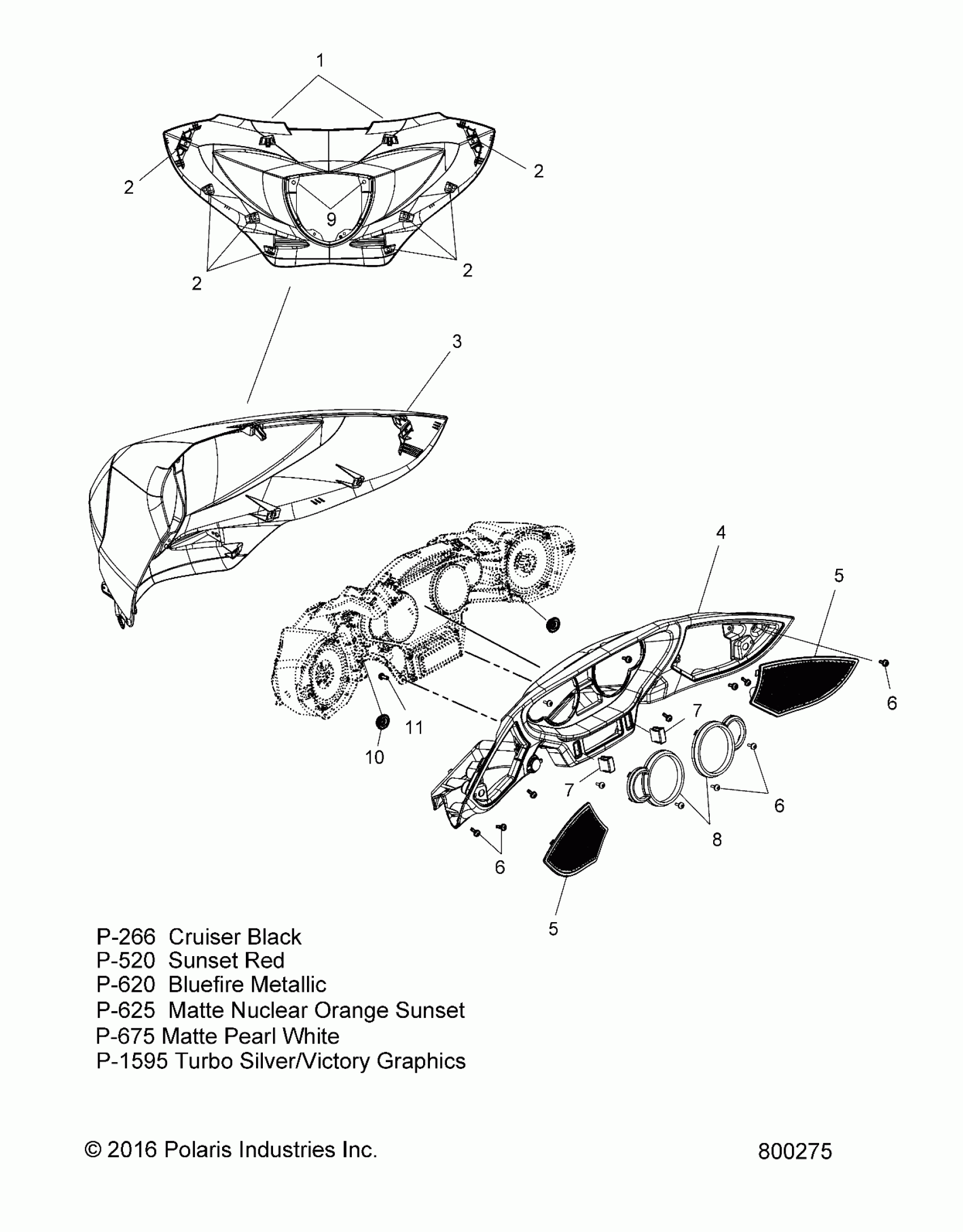 1

2

2

9

2

2

3

4

5

6

7

11

10

7

6

8

6

5

P-266 Cruiser Black
P-520 Sunset Red
P-620 Bluefire Metallic
P-625 Matte Nuclear Orange Sunset
P-675 Matte Pearl White
P-1595 Turbo Silver/Victory Graphics

© 2016 Polaris Industries Inc.

800275