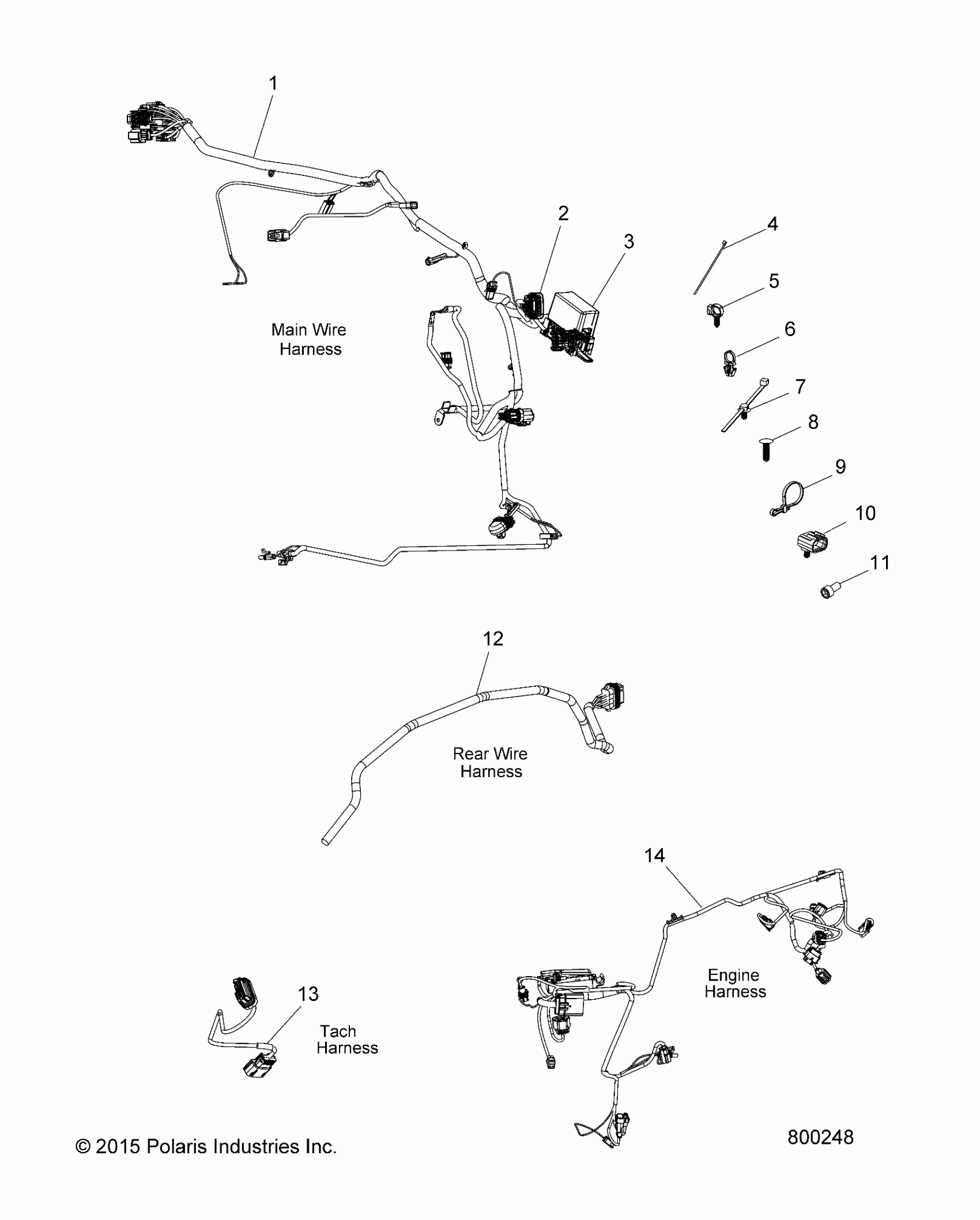 1

2

3

4

5

6

7

8

9

10

11

Main Wire Harness

12

Rear Wire Harness

14

Engine Harness

13

Tach Harness

© 2015 Polaris Industries Inc.

800248