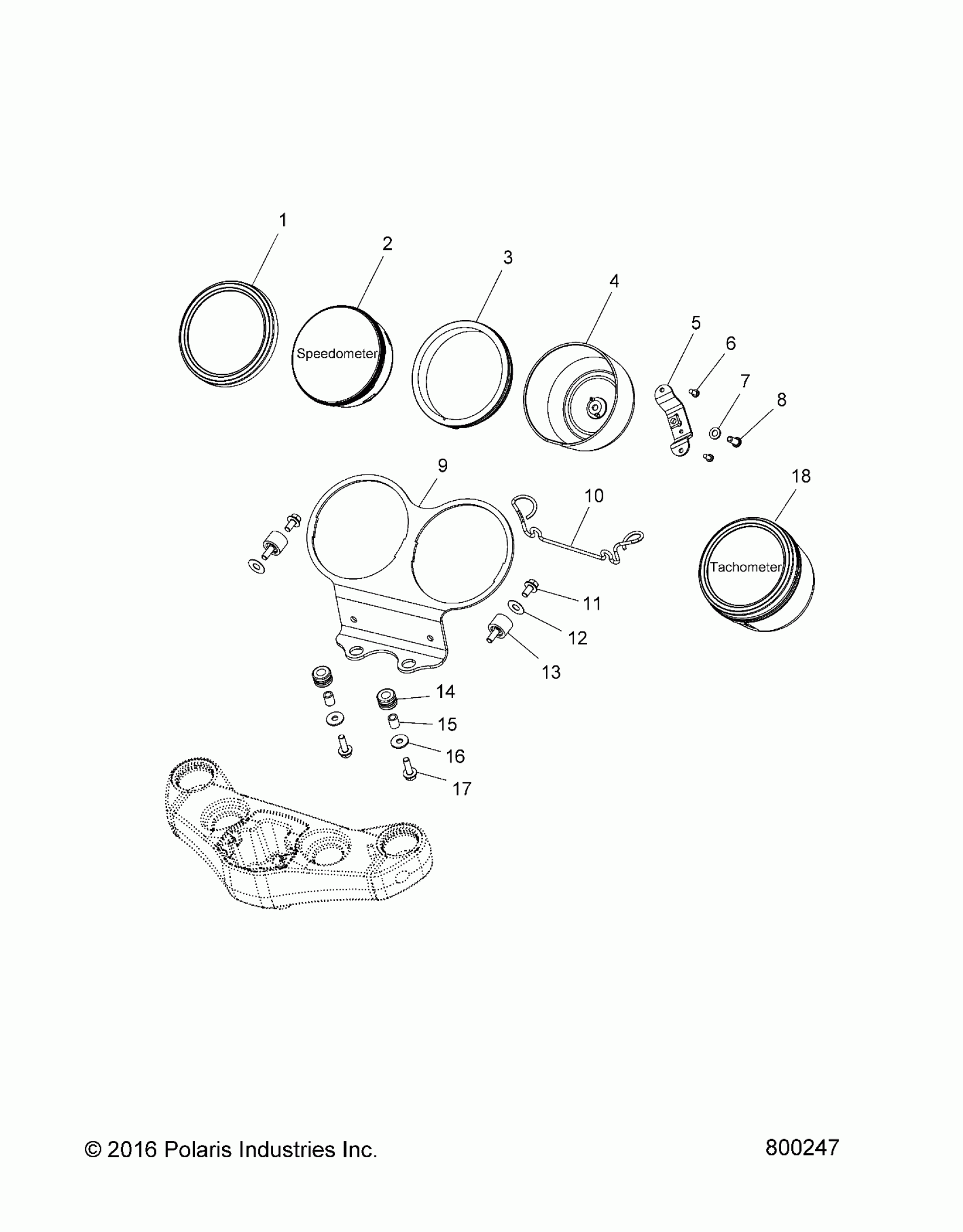 1
2
3
4
5
6
7
8
Speedometer
9
10
18
Tachometer
11
12
13
14
15
16
17

© 2016 Polaris Industries Inc.

800247