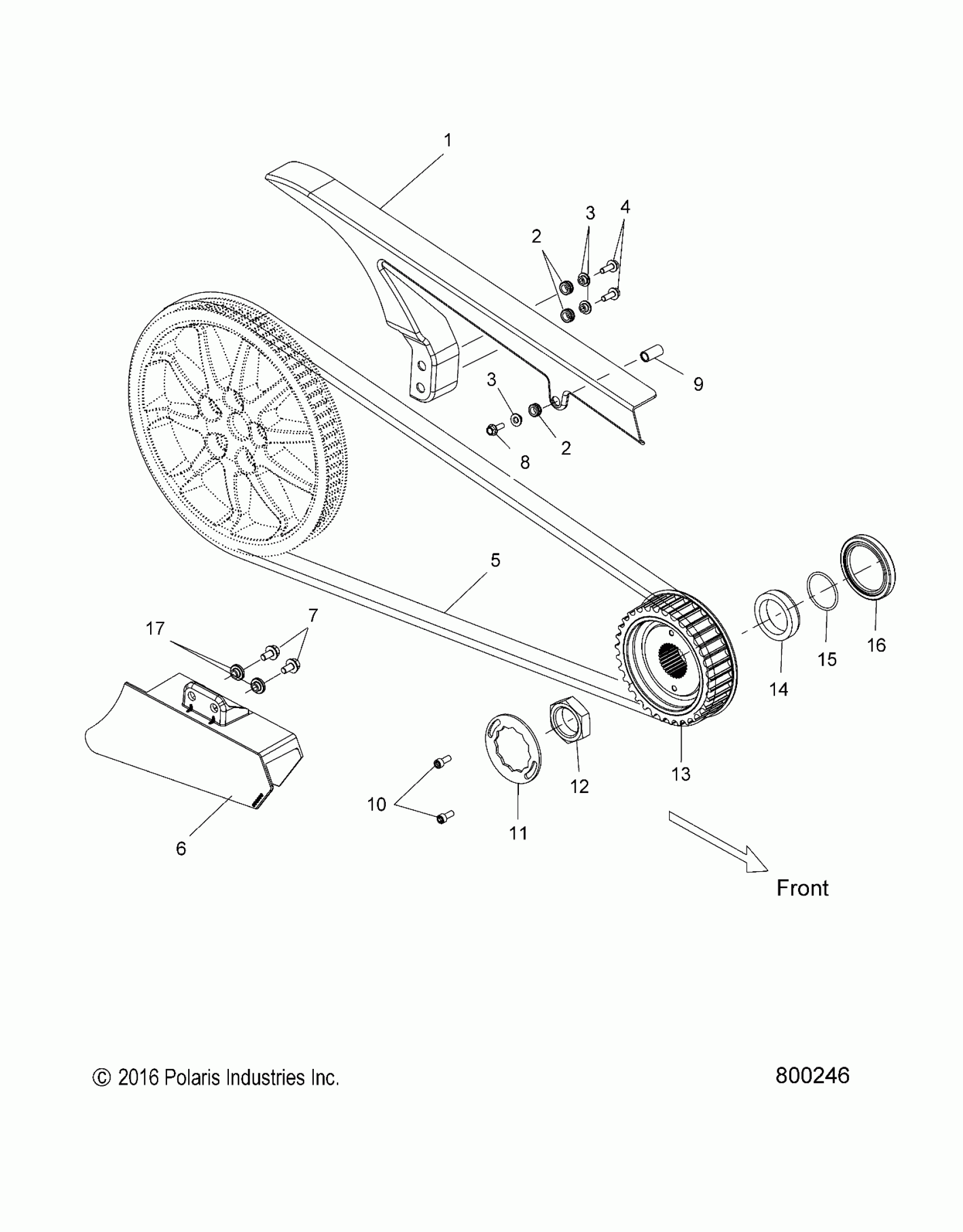 1
3
4
2
9
3
2
8
5
7
17
16
15
14
13
12
11
10
6
Front

© 2016 Polaris Industries Inc.

800246