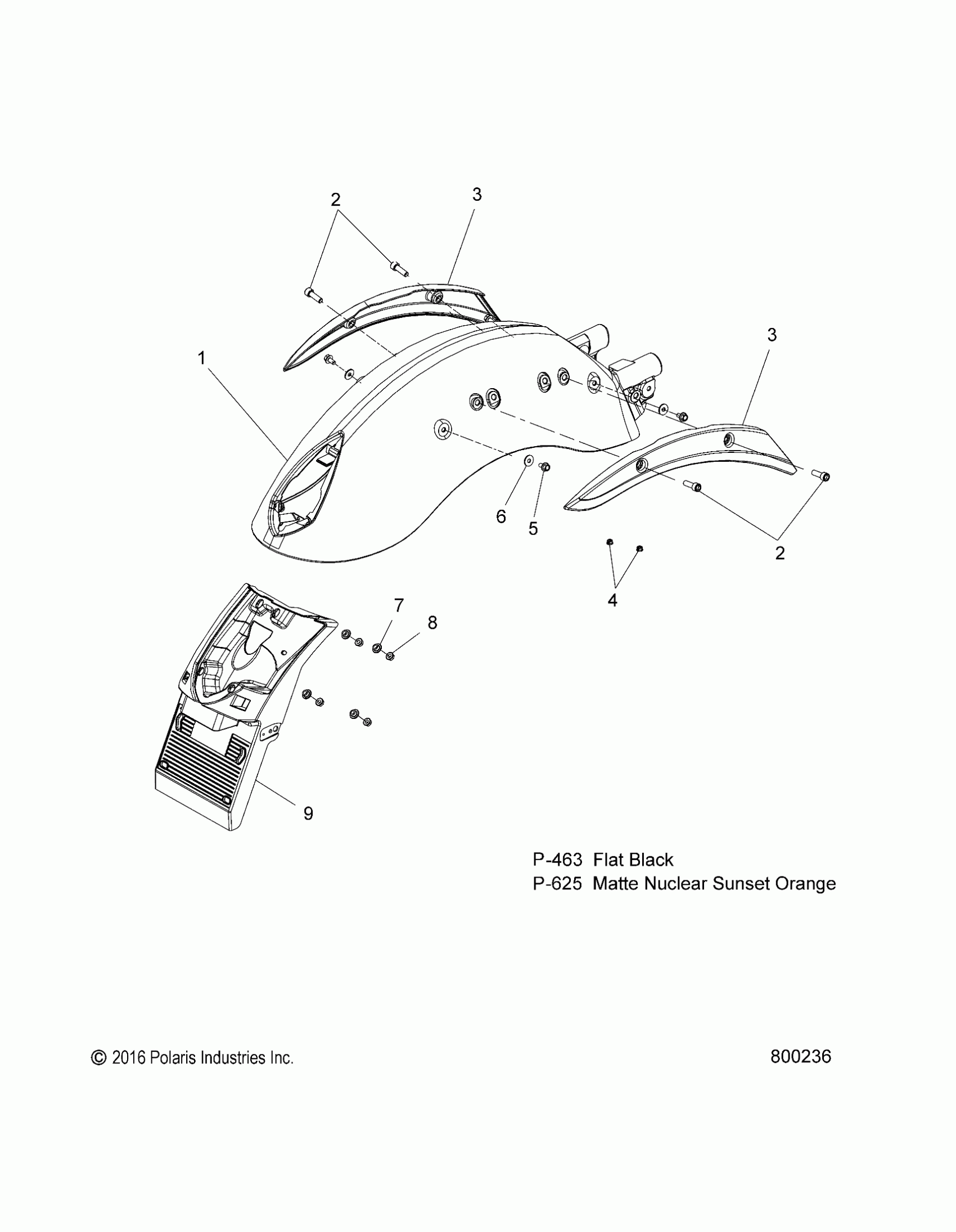 2
3
1
3
6
5
2
4
7
8
9

P-463 Flat Black
P-625 Matte Nuclear Sunset Orange

© 2016 Polaris Industries Inc.
800236