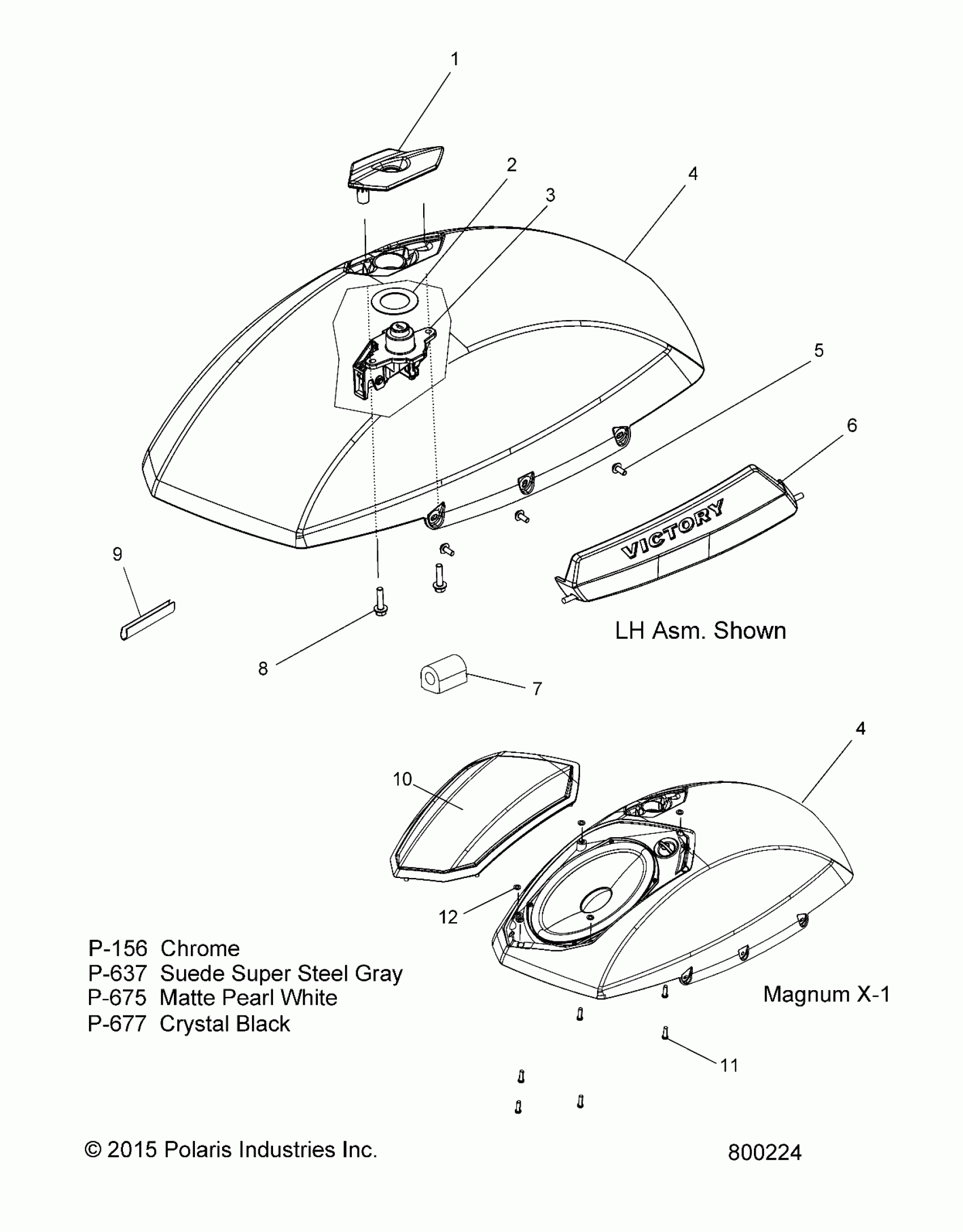 1
2
3
4
5
6
VICTORY
9
8
7
LH Asm. Shown
4
10
12
P-156 Chrome
P-637 Suede Super Steel Gray
P-675 Matte Pearl White
P-677 Crystal Black
Magnum X-1
11
© 2015 Polaris Industries Inc.
800224