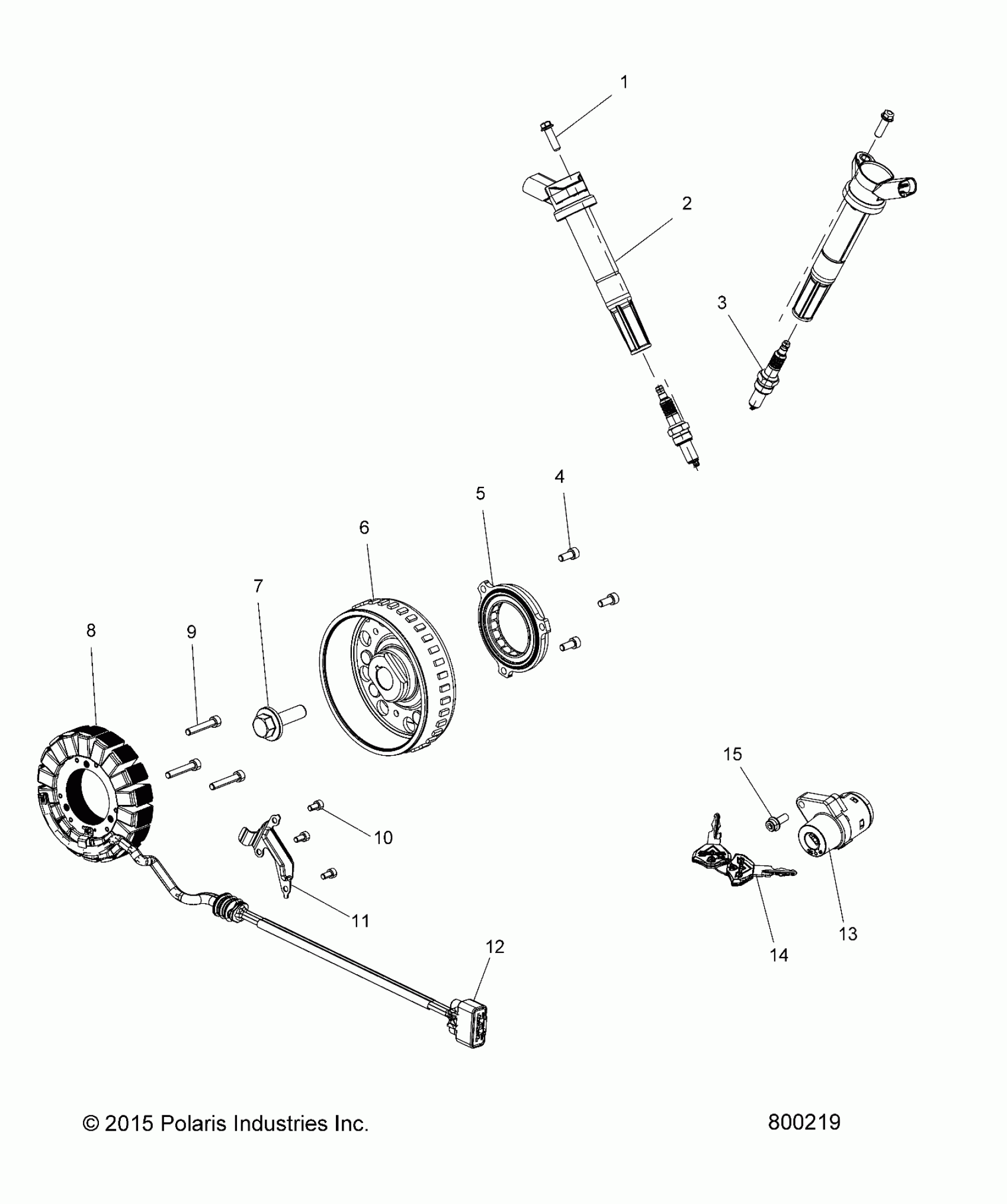 1

2

3

4

5

6

7

8

9

10

11

12

15

14

13

© 2015 Polaris Industries Inc.

800219