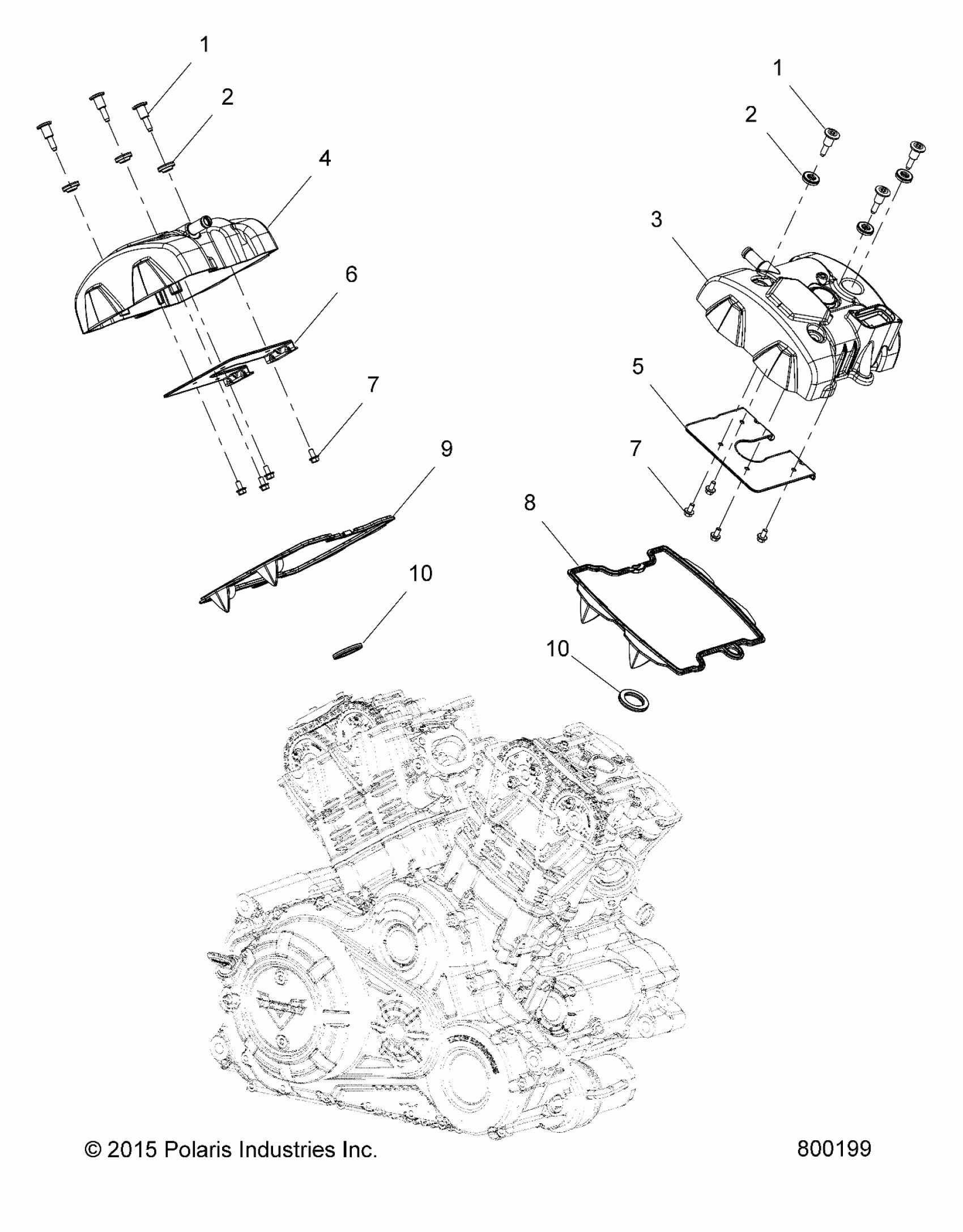 1
2
4
6
7
9
10
1
2
3
5
7
8
10

© 2015 Polaris Industries Inc.
800199