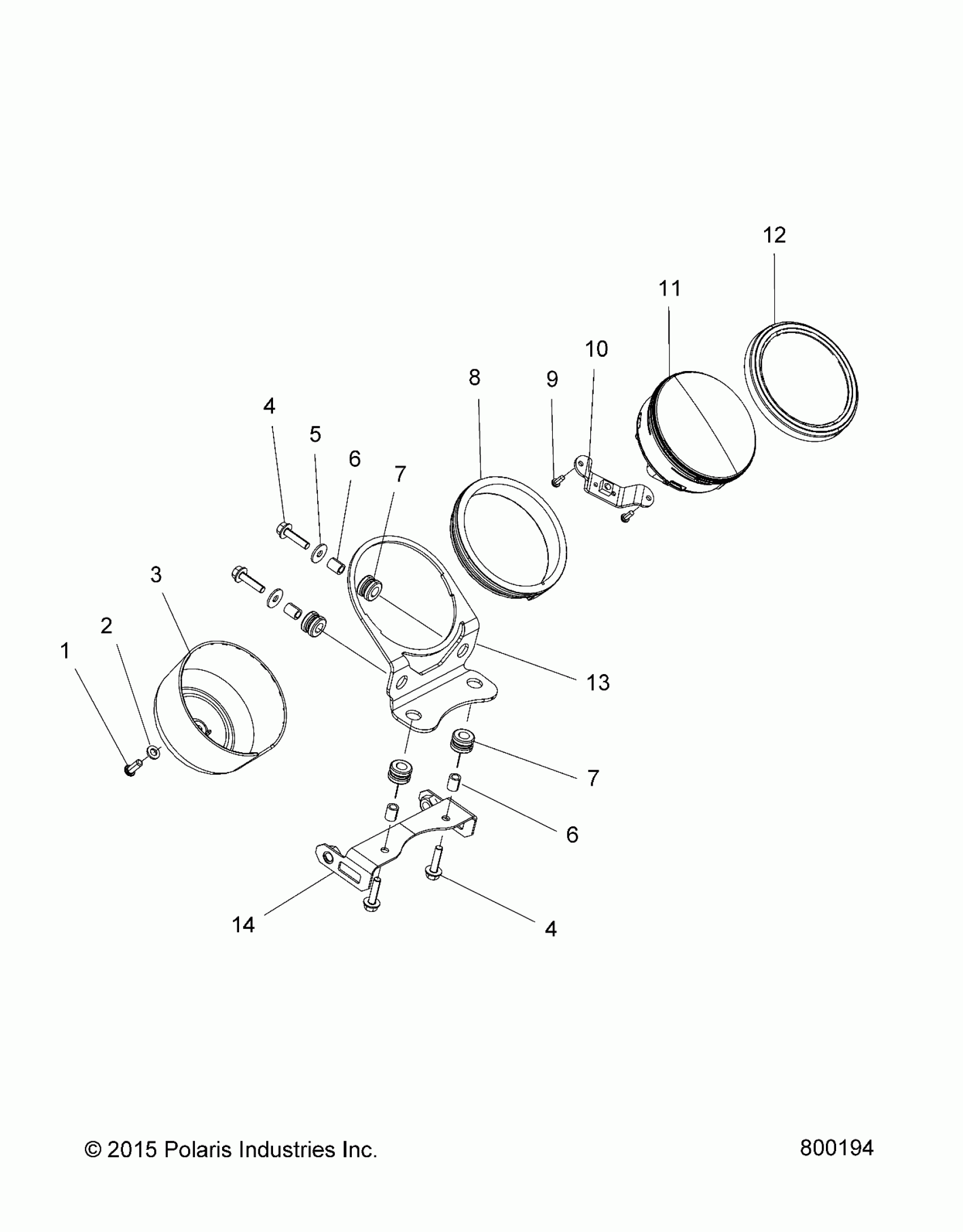 12
11
10
8
9
4
5
6
7
3
2
1
13
7
6
14
4

© 2015 Polaris Industries Inc.

800194