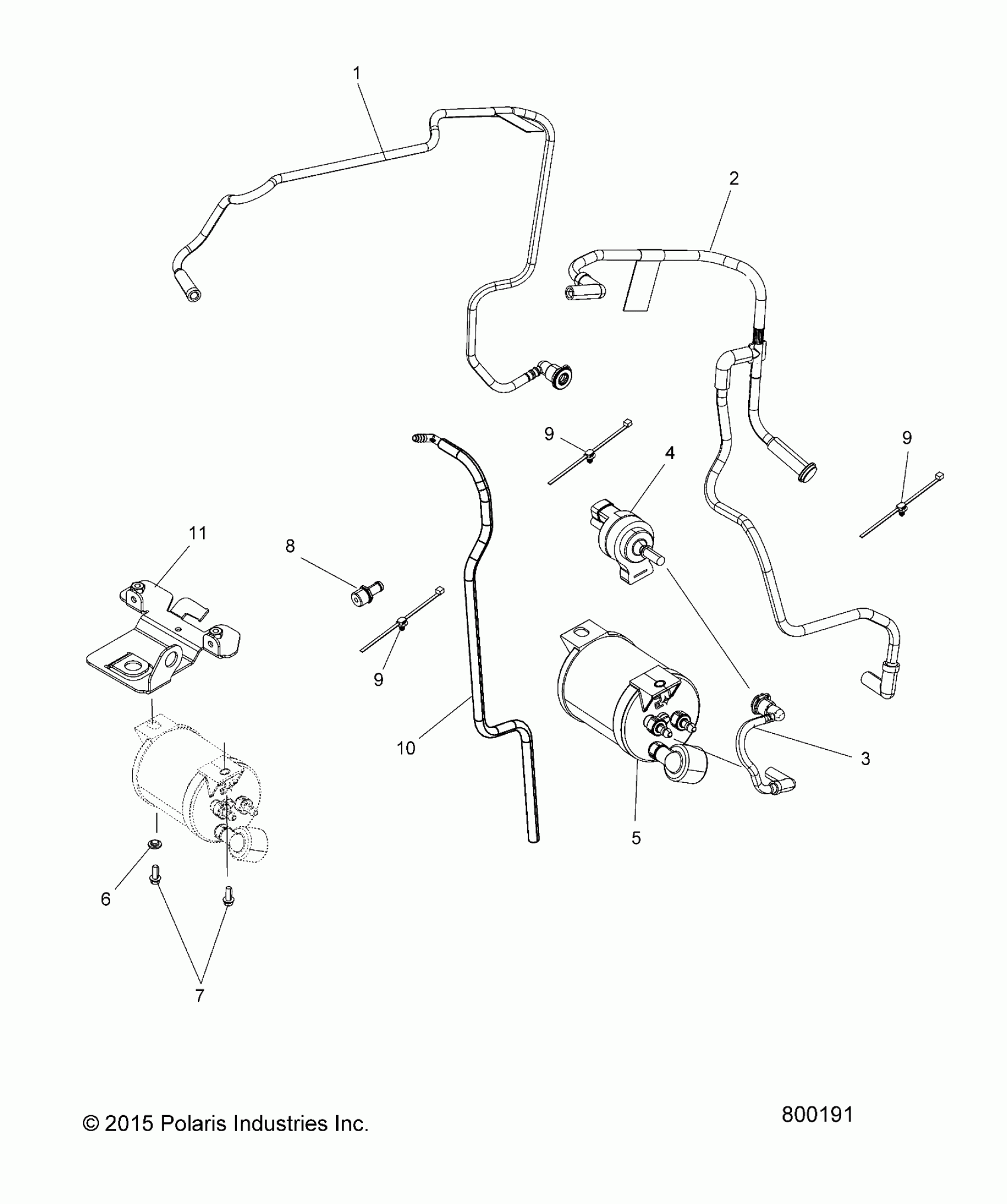 1

2

9

4

9

11

8

9

10

3

5

6

7

© 2015 Polaris Industries Inc.

800191