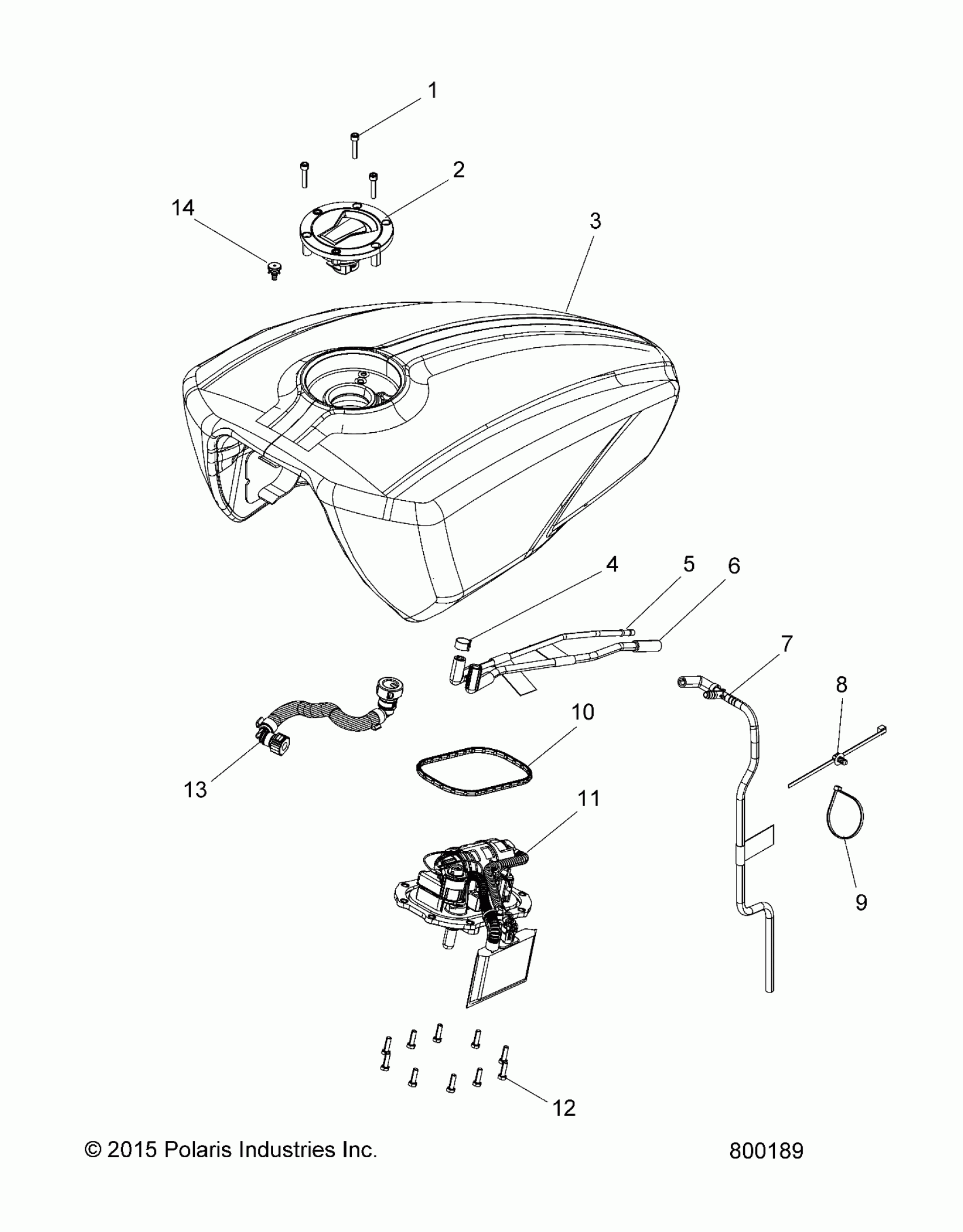 1
2
14
3
4
5
6
7
8
10
13
11
9
12

© 2015 Polaris Industries Inc.

800189