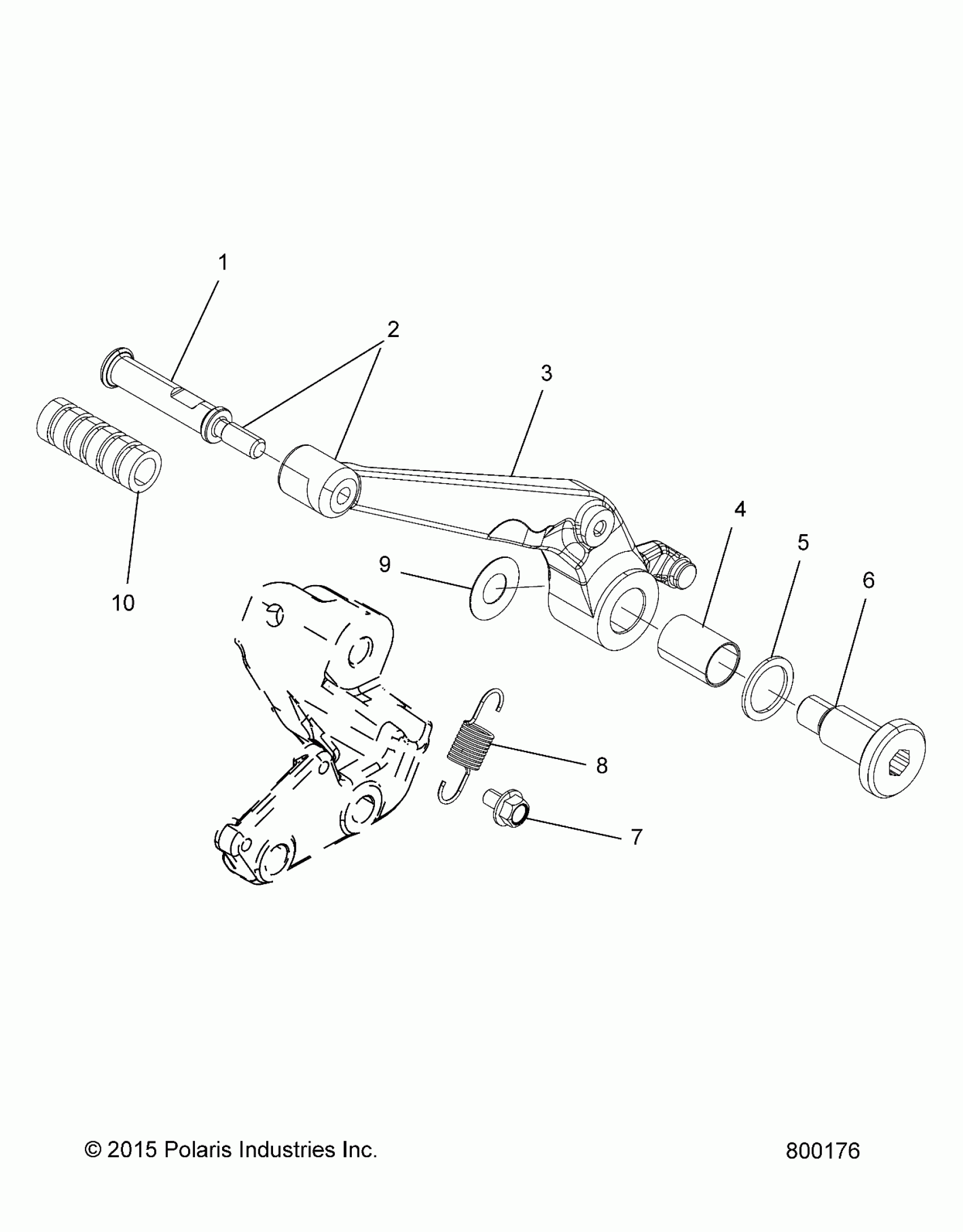 1
2
3
4
5
6
9
10
8
7

© 2015 Polaris Industries Inc.

800176