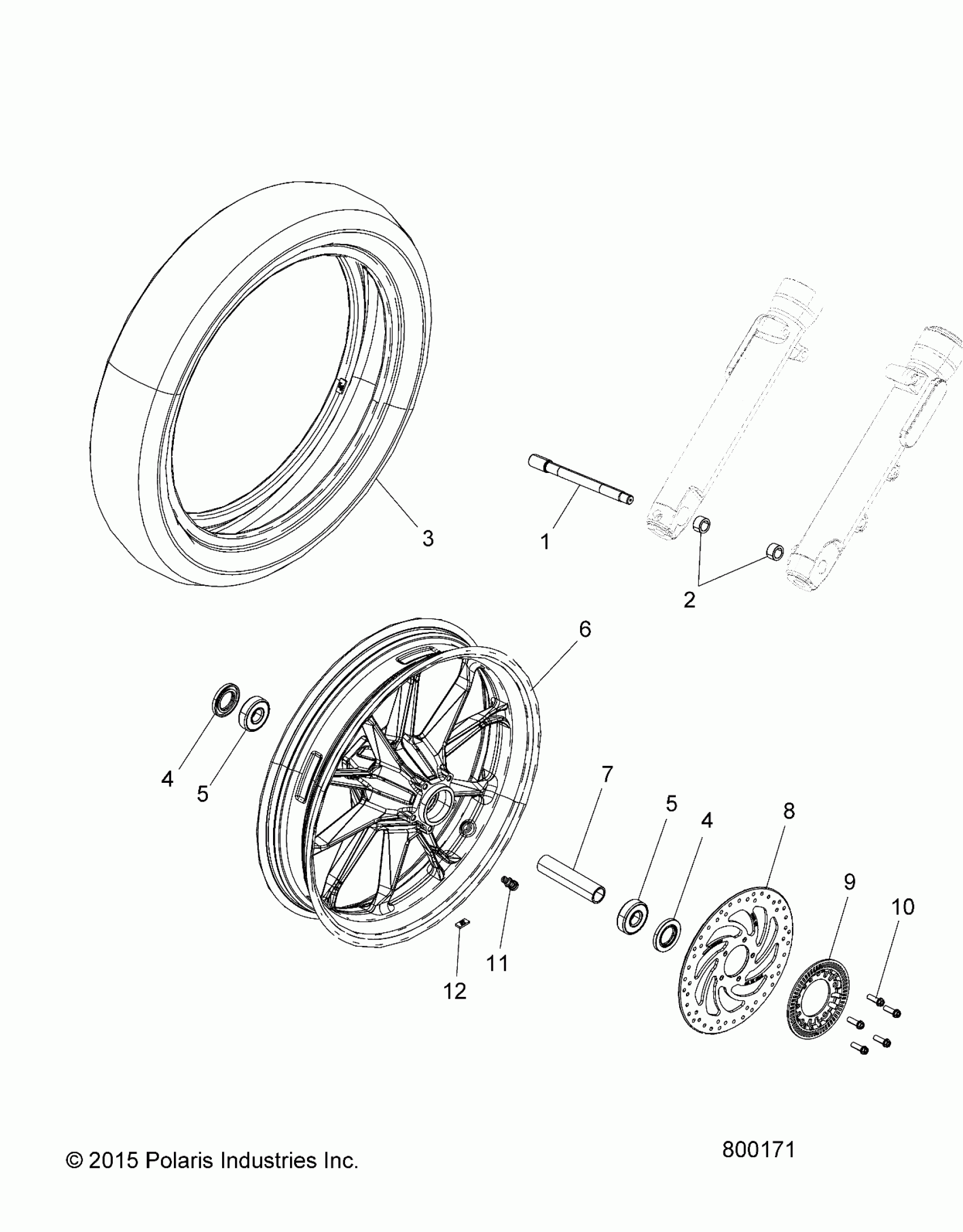 3

1

2

6

4

5

7

5

4

8

9

10

11

12

© 2015 Polaris Industries Inc.

800171