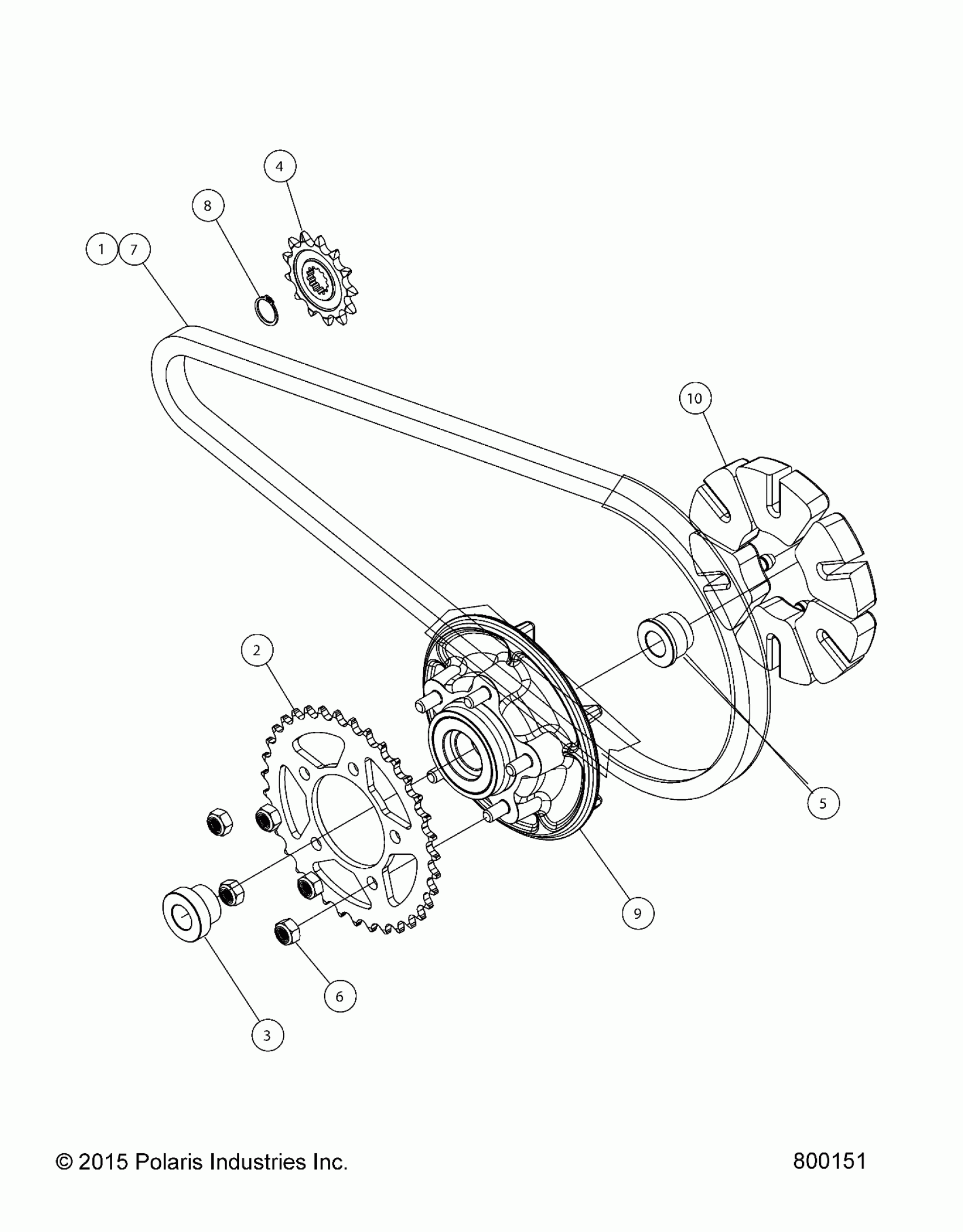 4

8

1 7

10

2

5

9

6

3

© 2015 Polaris Industries Inc.

800151