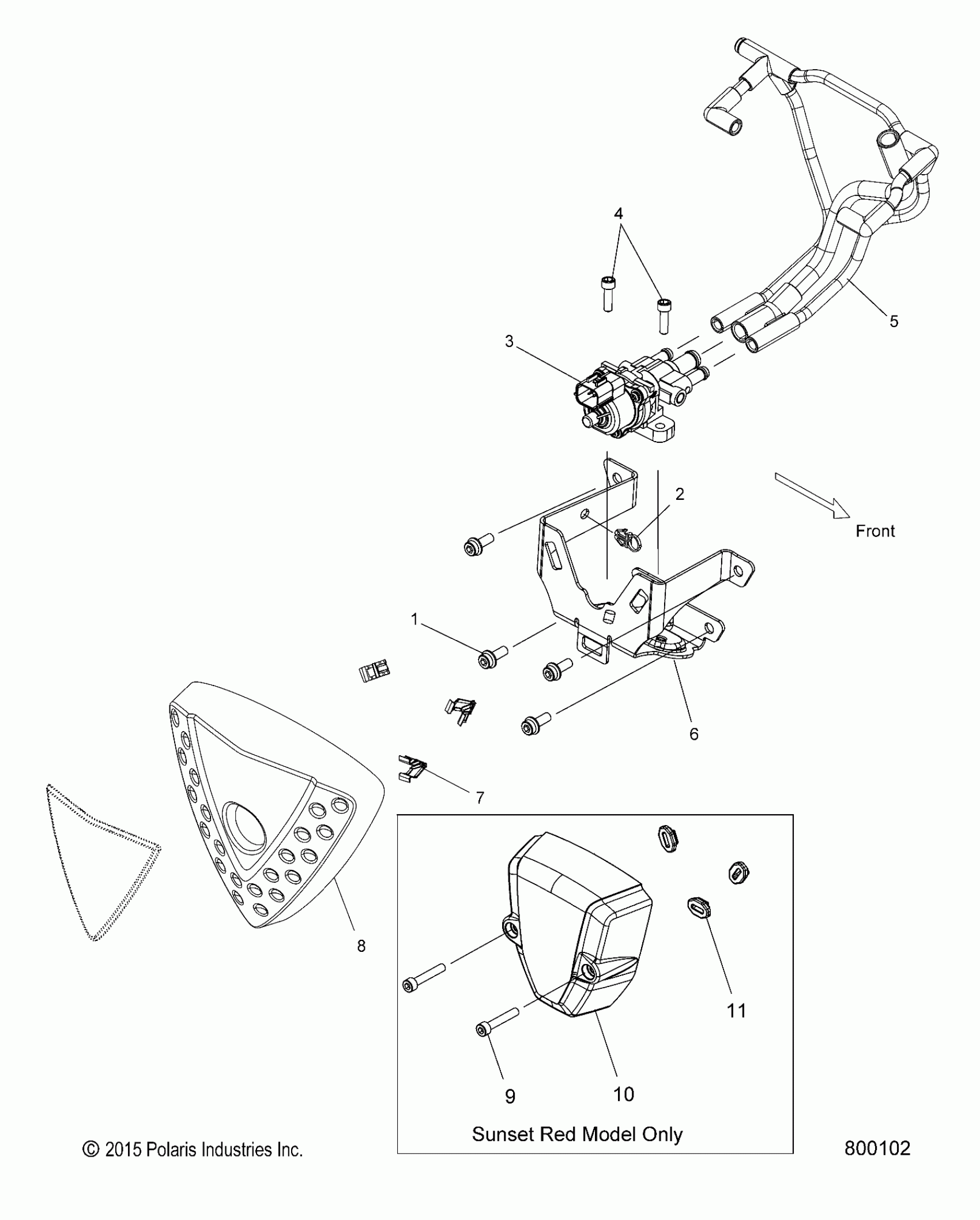 4

5

3

2

Front

1

6

7

8

11

9

10

Sunset Red Model Only

© 2015 Polaris Industries Inc.

800102