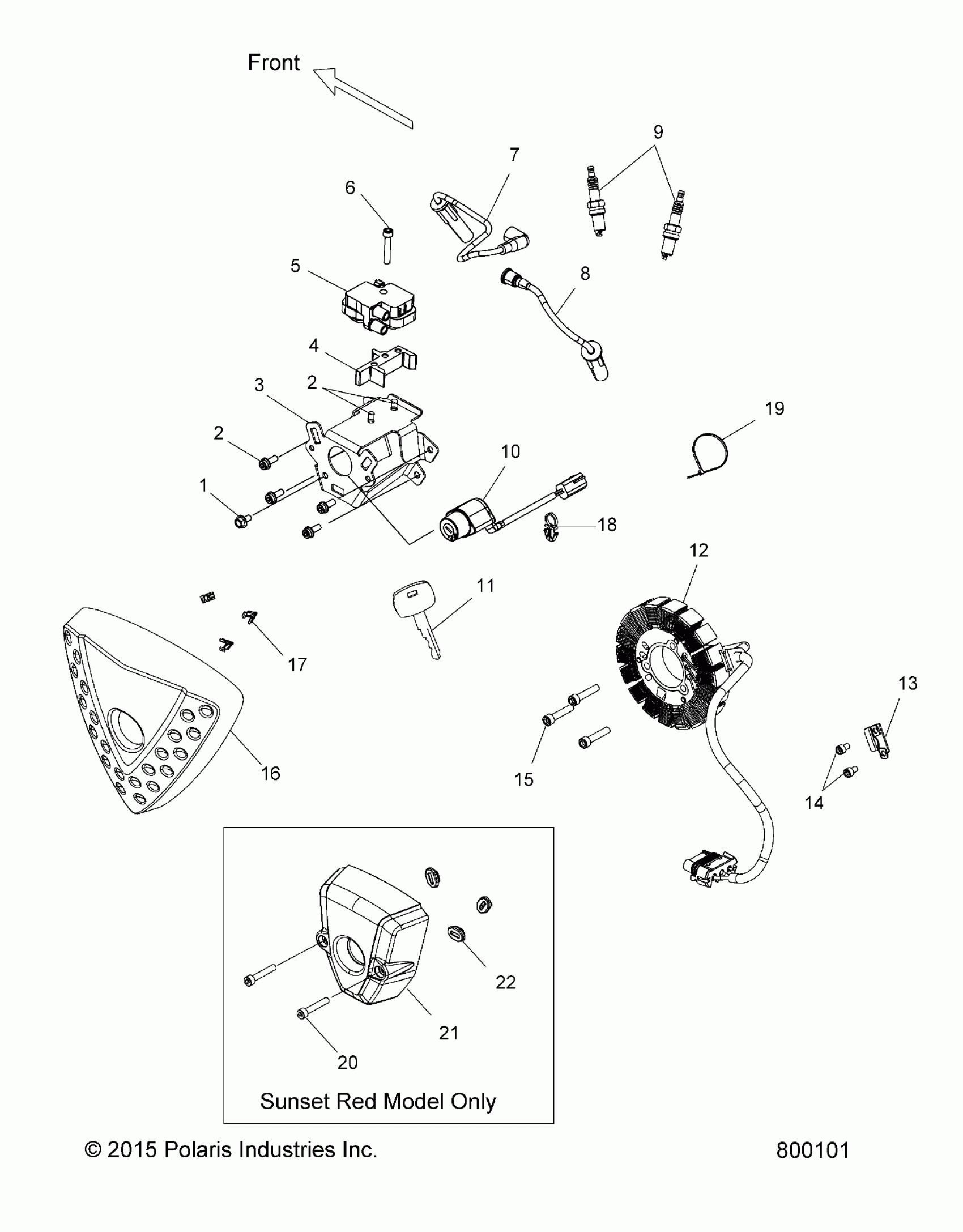 Front

9
7
6
5
8
4
3
2
2
19
10
1
18
12
11
17
13
16
15
14
22
21
20

Sunset Red Model Only

© 2015 Polaris Industries Inc.

800101